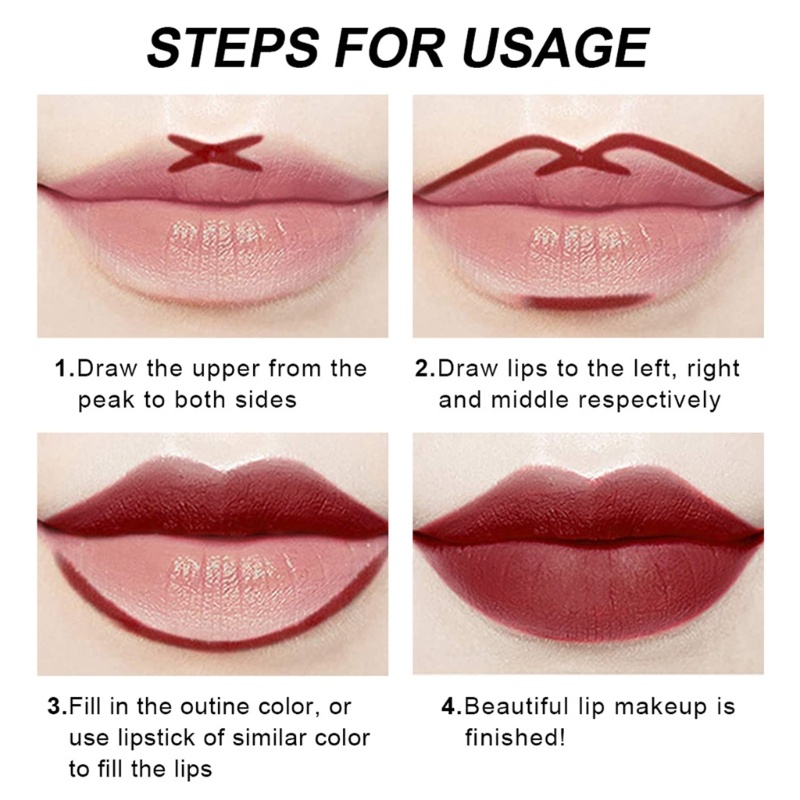 STEPS FOR USAGE

1.Draw the upper from the peak to both sides

2.Draw lips to the left, right and middle respectively

3.Fill in the outine color, or use lipstick of similar color to fill the lips

4.Beautiful lip makeup is finished!