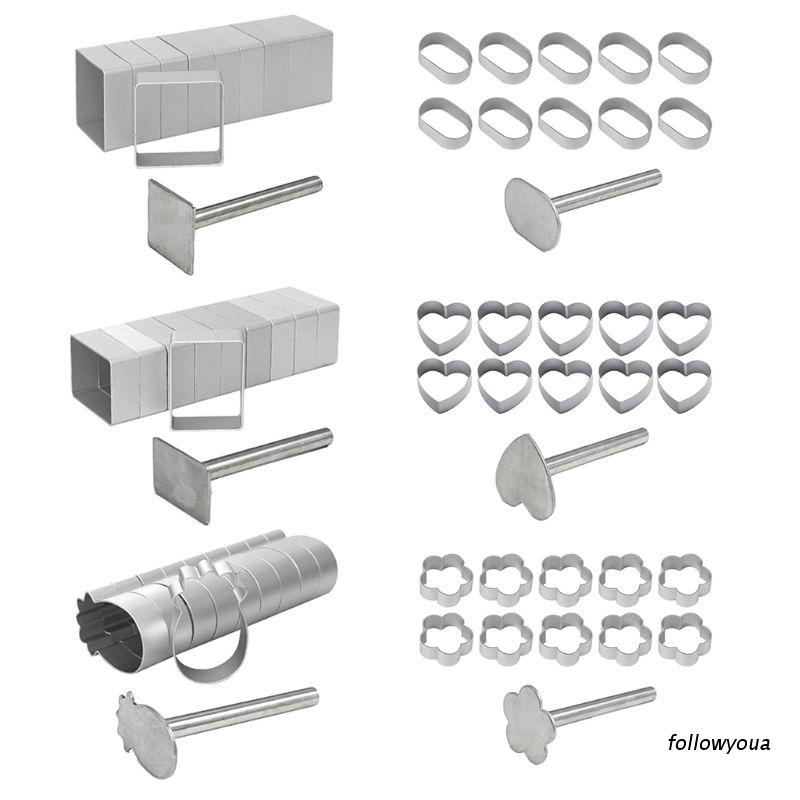 followyoua