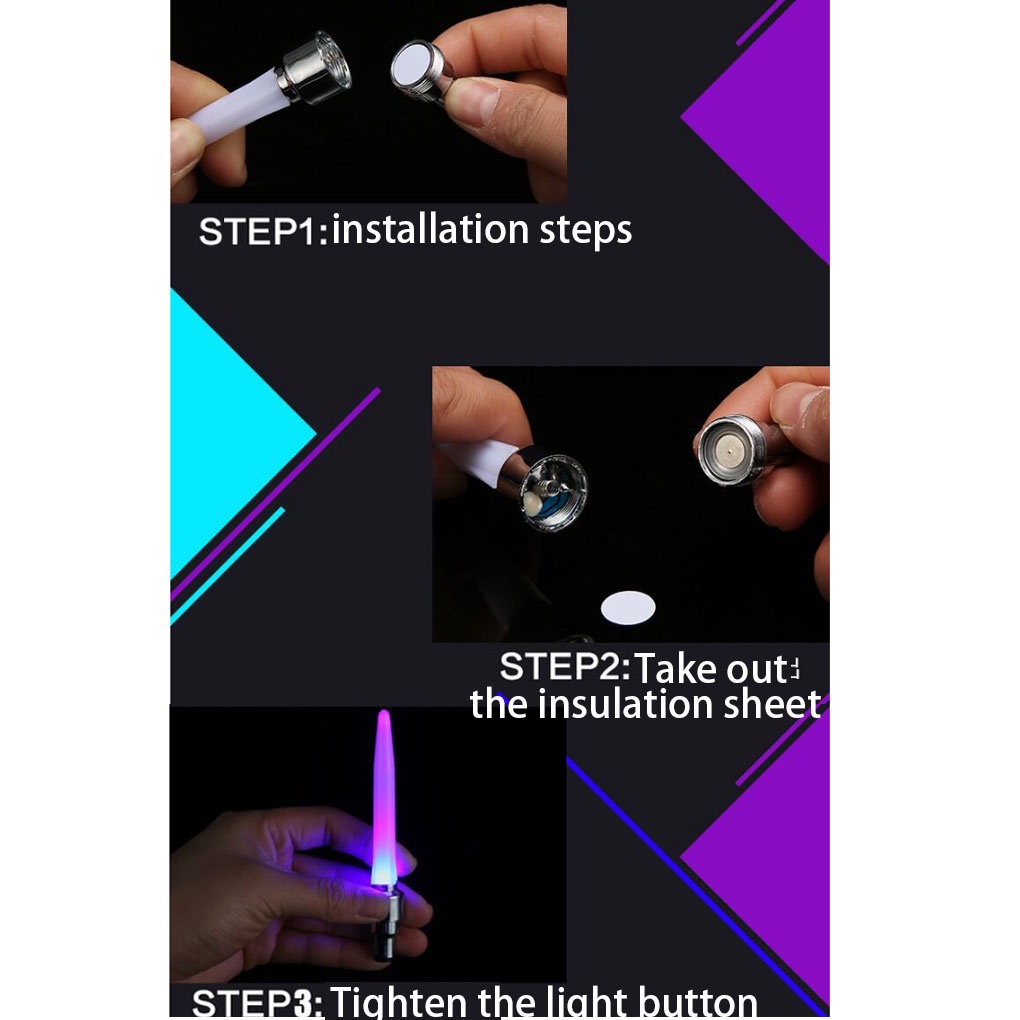 STEP1:installation steps

STEP2:Take out the insulation sheet

STEP3: Tighten the light button