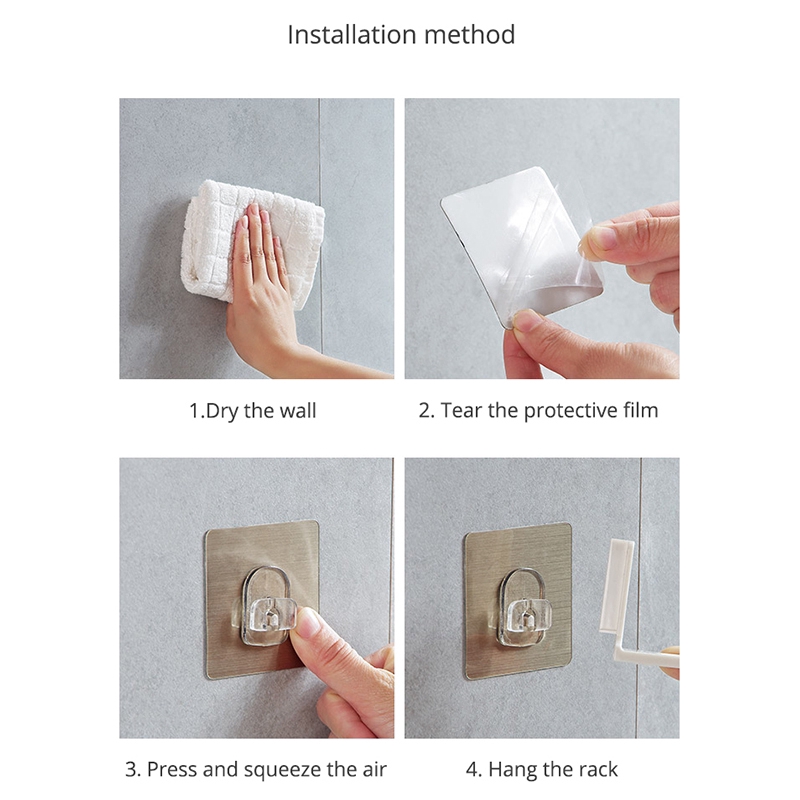 Installation method

1.Dry the wall

2. Tear the protective film

3. Press and squeeze the air

4. Hang the rack