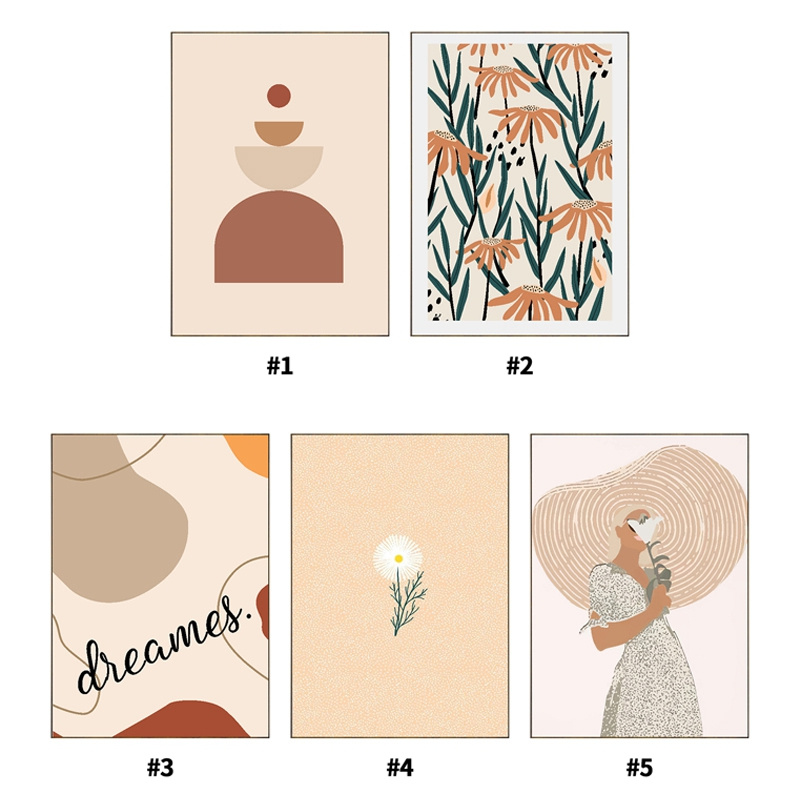 #1

#2

dreames.

#3

#4

#5