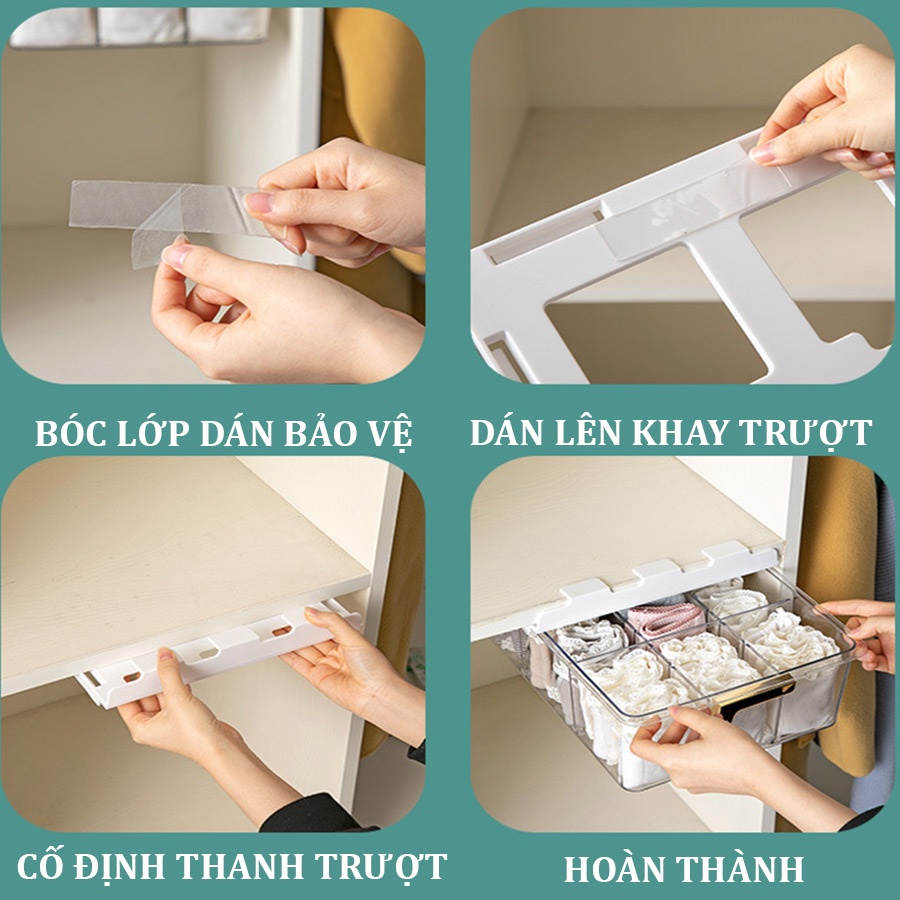 BÓC LỚP DÁN BẢO VỆ

DÁN LÊN KHAY TRƯỢT

CỐ ĐỊNH THANH TRƯỢT

HOÀN THÀNH