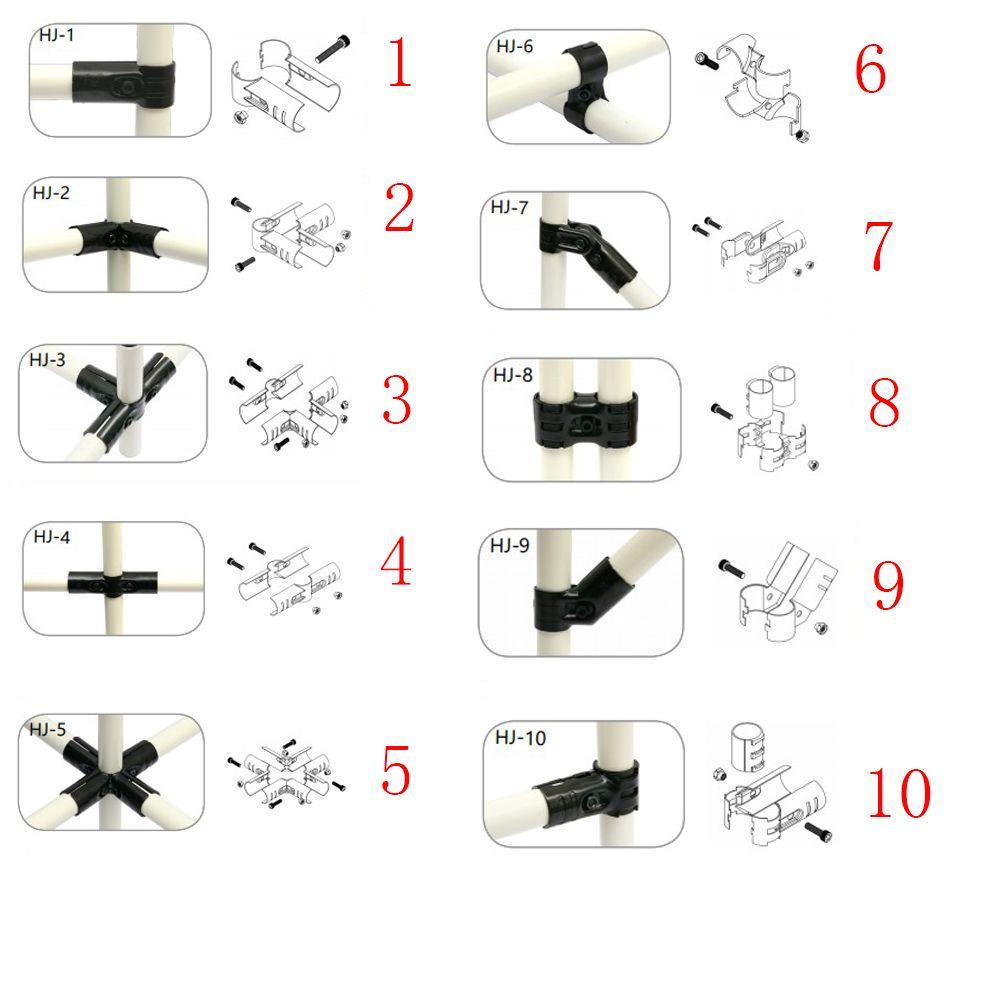 HJ-1
1

HJ-2
2

HJ-3
3

HJ-4
4

HJ-5
5

HJ-6
6

HJ-7
7

HJ-8
8

HJ-9
9

HJ-10
10