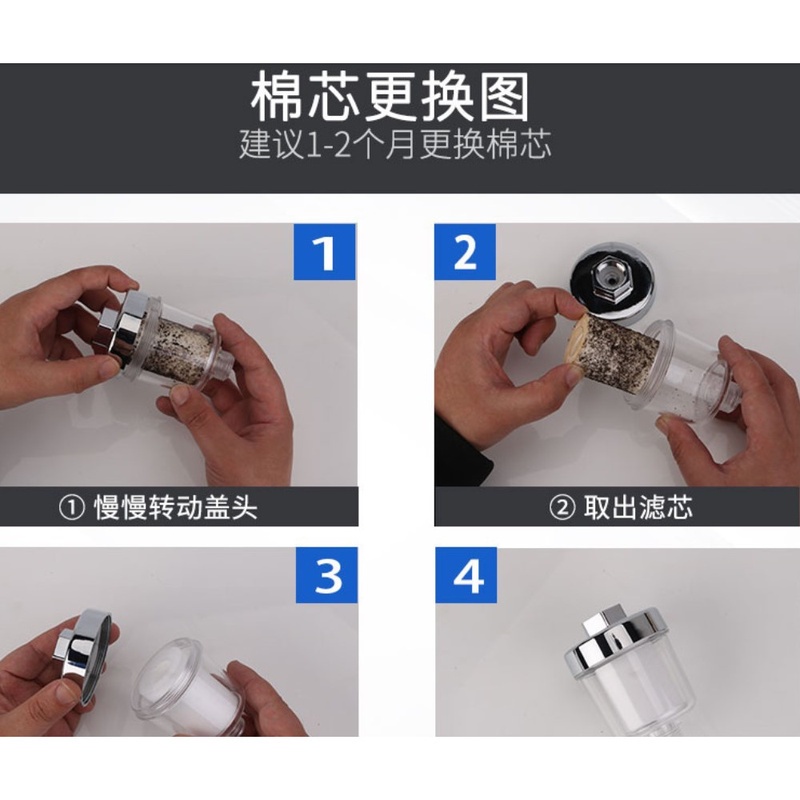 棉芯更换图
建议1-2个月更换棉芯

1

① 慢慢转动盖头

2

② 取出滤芯

3

4