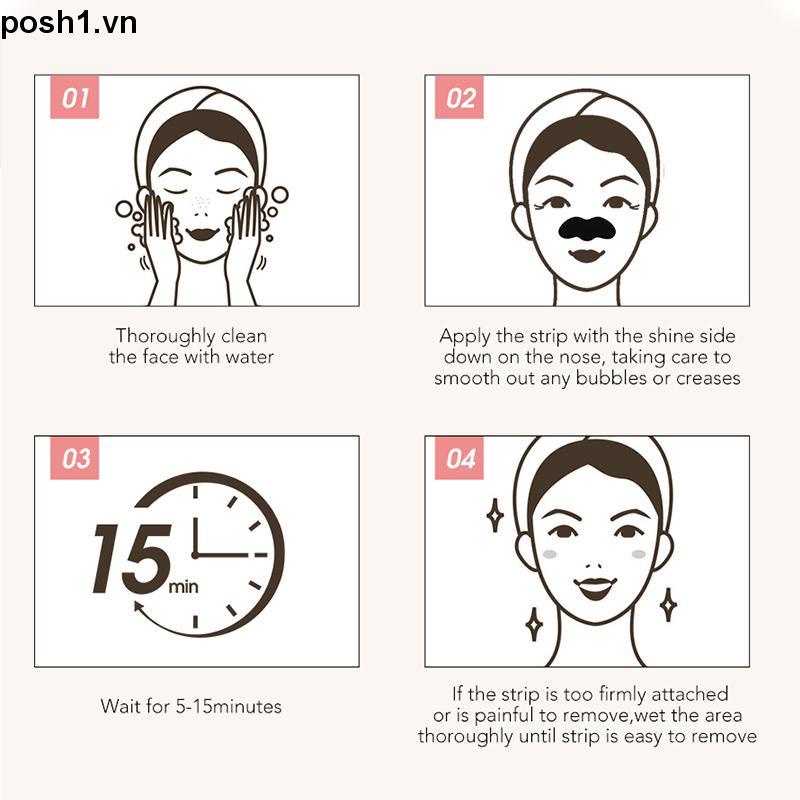 posh1.vn

01

Thoroughly clean the face with water

02

Apply the strip with the shine side down on the nose, taking care to smooth out any bubbles or creases

03

15 min

Wait for 5-15minutes

04

If the strip is too firmly attached or is painful to remove,wet the area thoroughly until strip is easy to remove