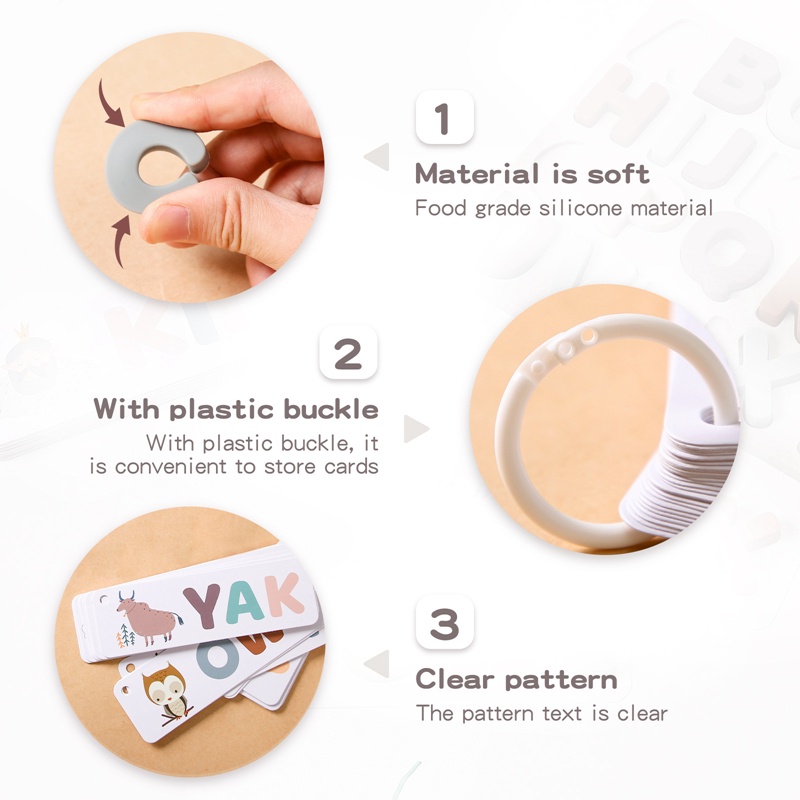 1

Material is soft

Food grade silicone material

2

With plastic buckle

With plastic buckle, it is convenient to store cards

YAK

OW

3

Clear pattern

The pattern text is clear