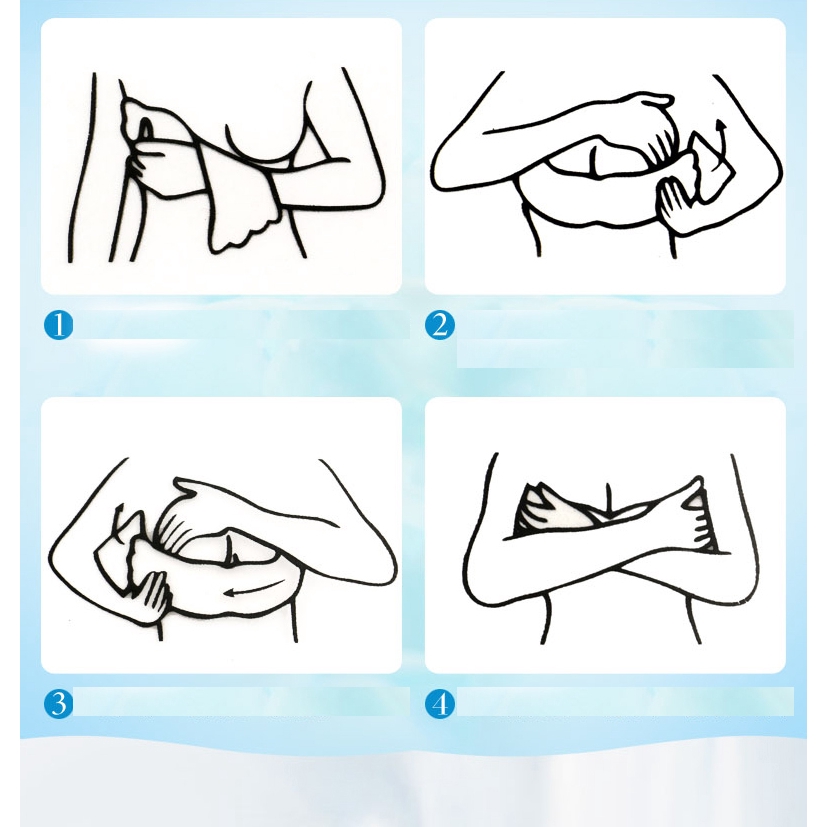 1

2

3

4