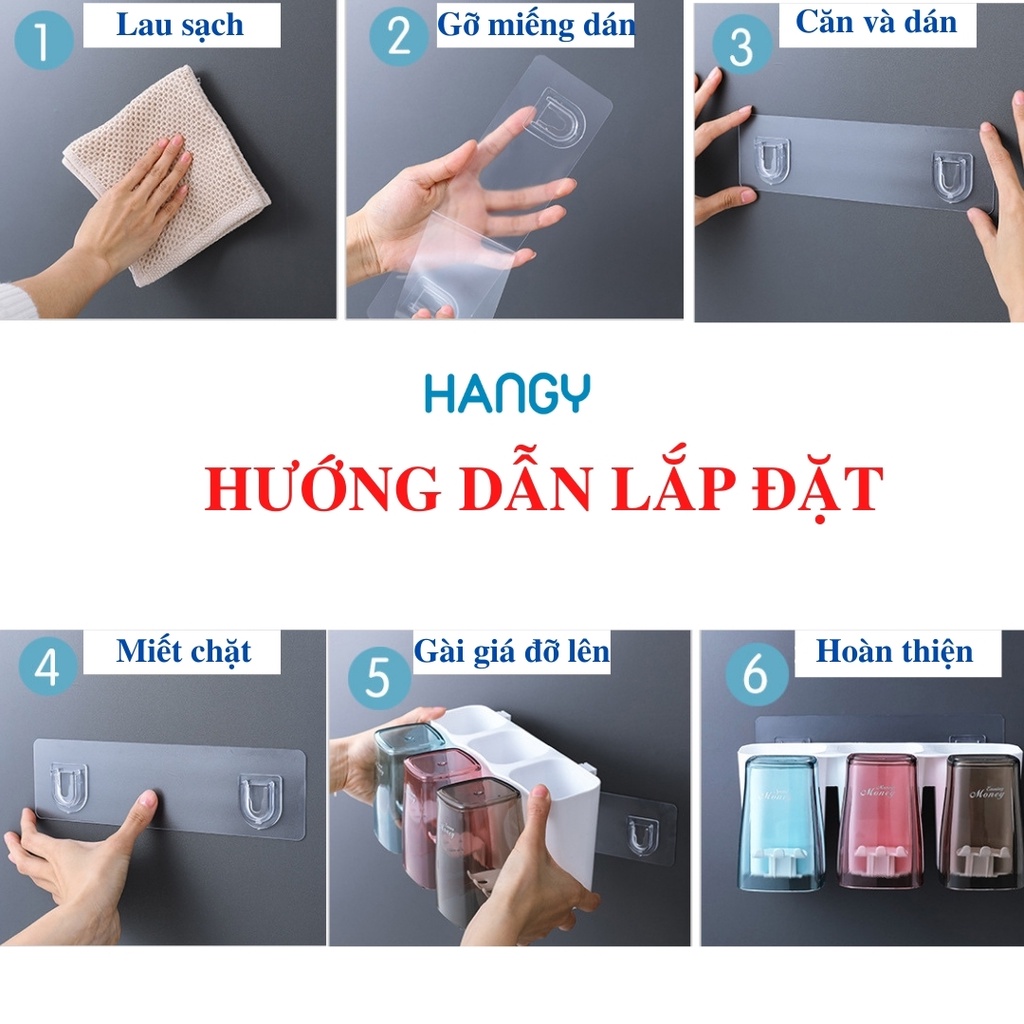 1 Lau sạch

2 Gỡ miếng dán

3 Căn và dán

HANGY

HƯỚNG DẪN LẮP ĐẶT

4 Miết chặt

5 Gài giá đỡ lên

6 Hoàn thiện

Money

Money

Money