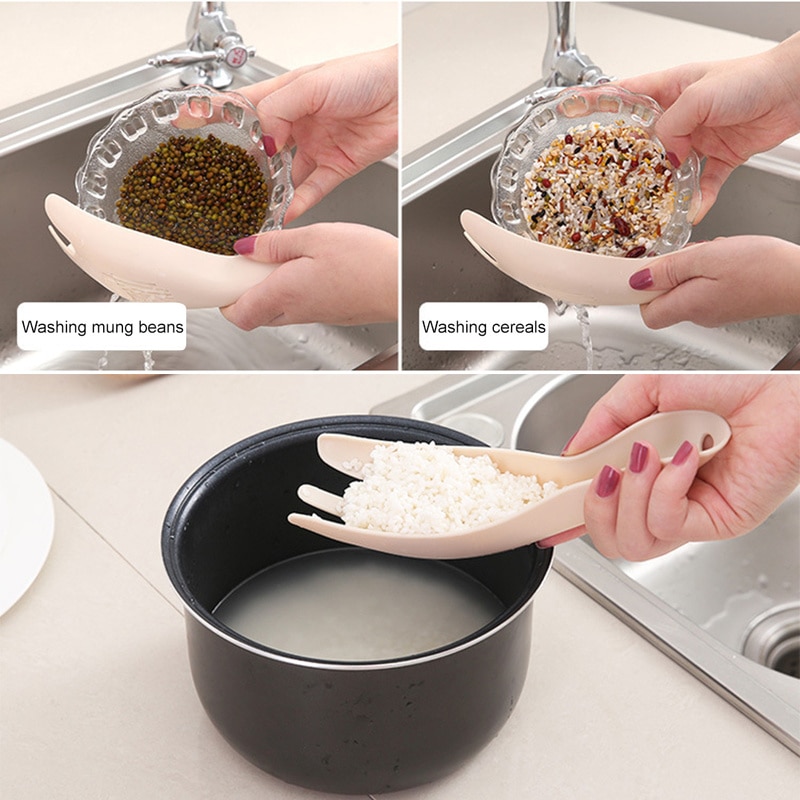 Washing mung beans

Washing cereals