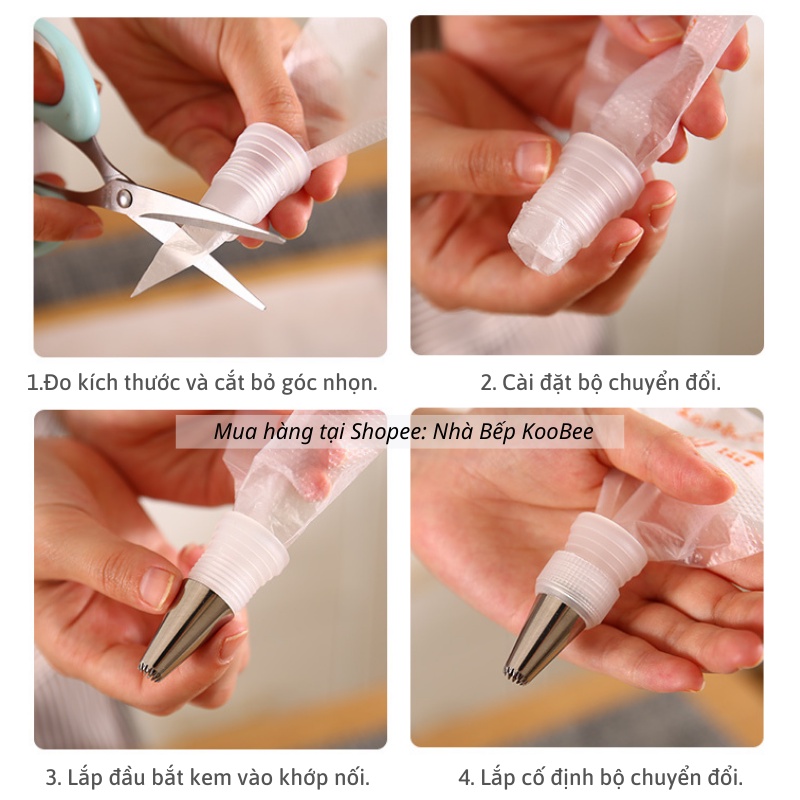 1.Đo kích thước và cắt bỏ góc nhọn.

2. Cài đặt bộ chuyển đổi.

Mua hàng tại Shopee: Nhà Bếp KooBee

3. Lắp đầu bắt kem vào khớp nối.

4. Lắp cố định bộ chuyển đổi.