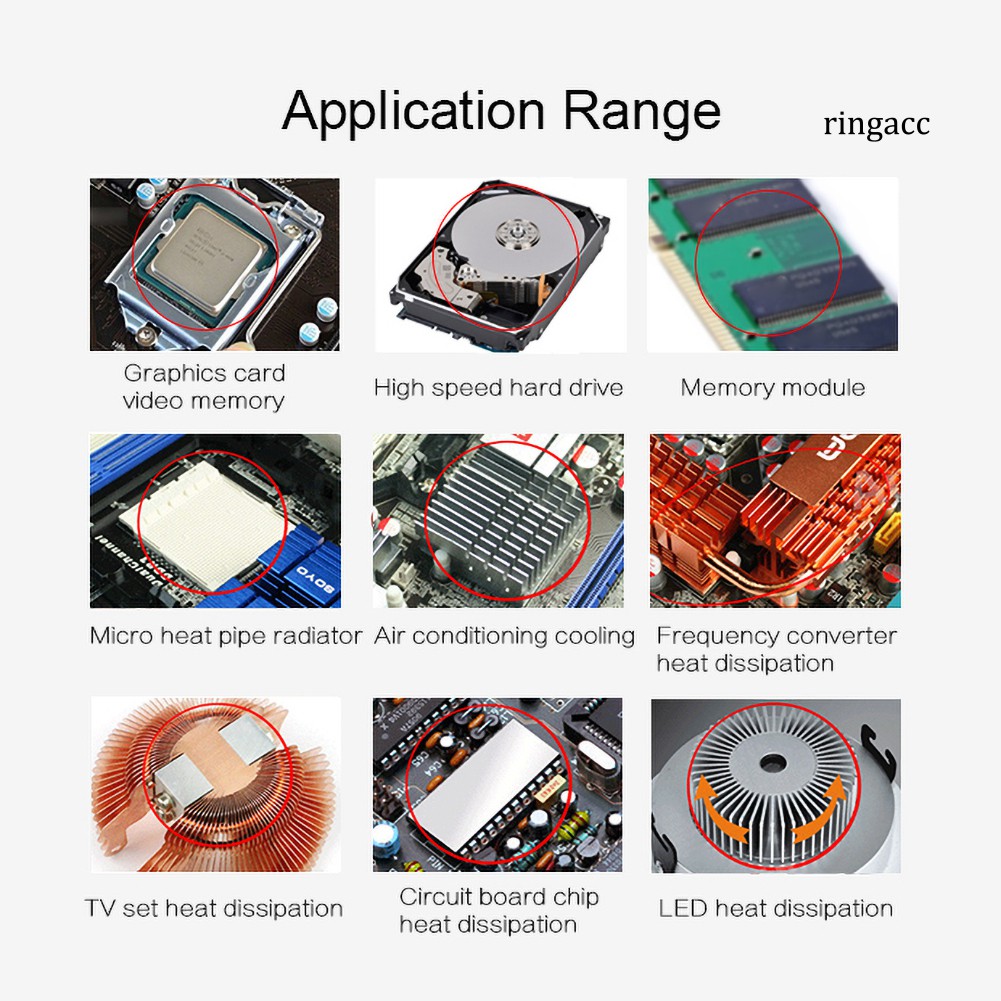 Application Range

ringacc

Graphics card video memory

High speed hard drive

Memory module

Micro heat pipe radiator

Air conditioning cooling

Frequency converter heat dissipation

TV set heat dissipation

Circuit board chip heat dissipation

LED heat dissipation