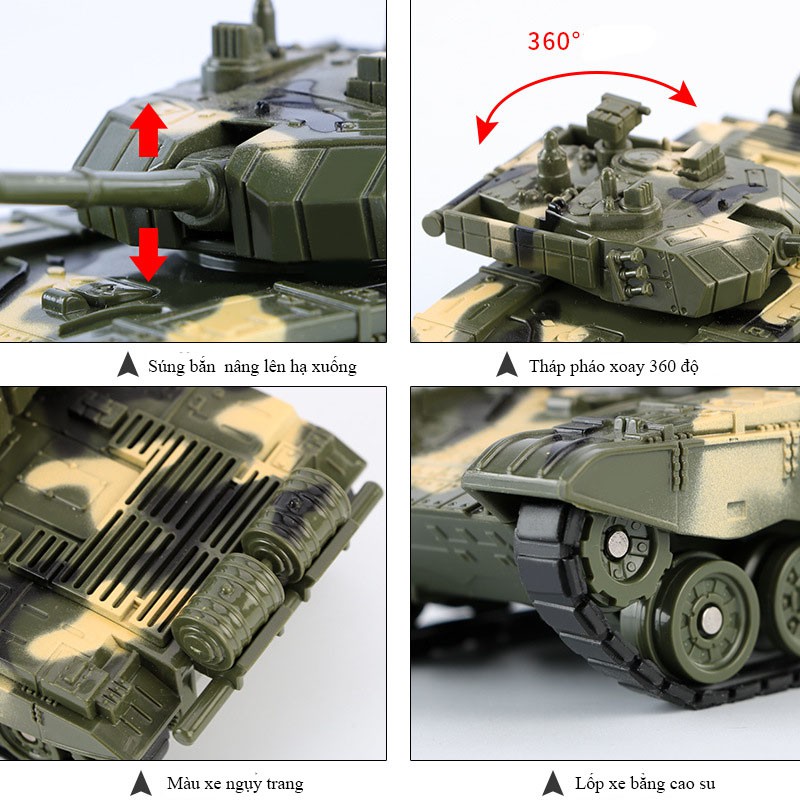 360°

Súng bắn nâng lên hạ xuống

Tháp pháo xoay 360 độ

Màu xe ngụy trang

Lốp xe bằng cao su