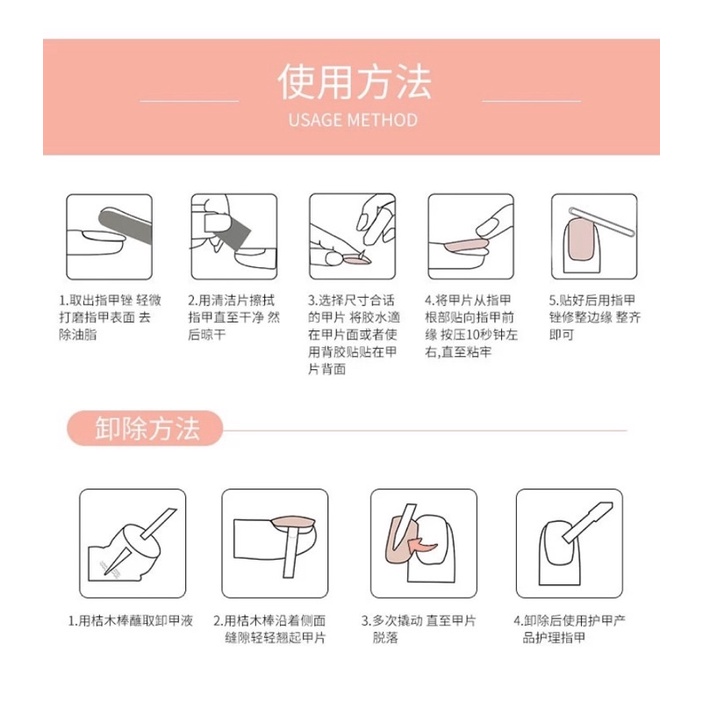 使用方法
USAGE METHOD

1.取出指甲锉 轻微打磨指甲表面 去除油脂

2.用清洁片擦拭指甲直至干净 然后晾干

3.选择尺寸合适的甲片 将胶水滴在甲片面或者使用背胶贴在甲片背面

4.将甲片从指甲根部贴向指甲前缘 按压10秒钟左右,直至粘牢

5.贴好后用指甲锉修整边缘 整齐即可

卸除方法

1.用桔木棒蘸取卸甲液

2.用桔木棒沿着侧面缝隙轻轻翘起甲片

3.多次撬动 直至甲片脱落

4.卸除后使用护甲产品护理指甲