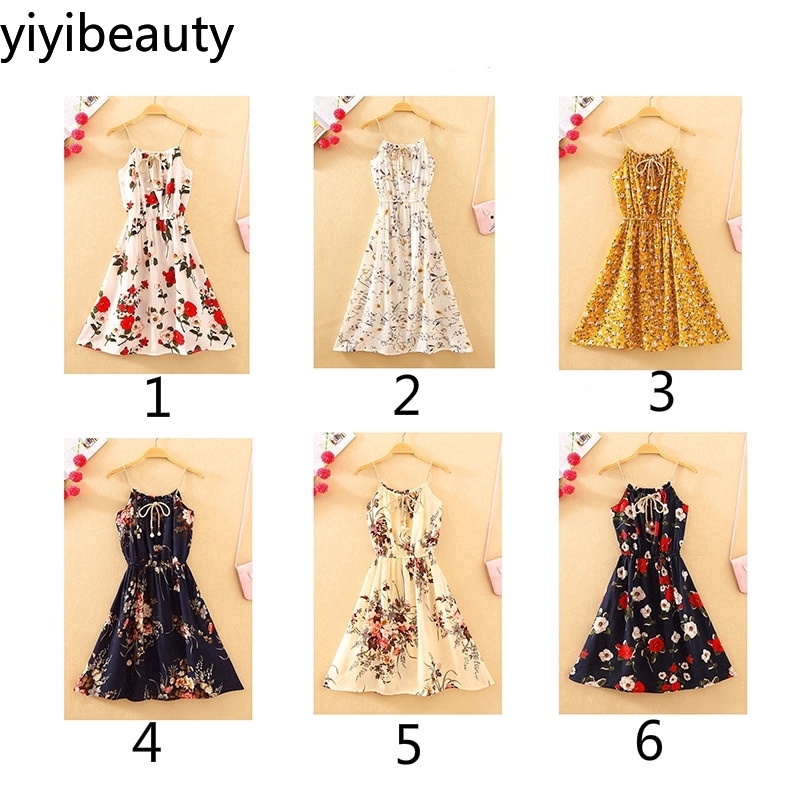 yiyibeauty

1

2

3

4

5

6