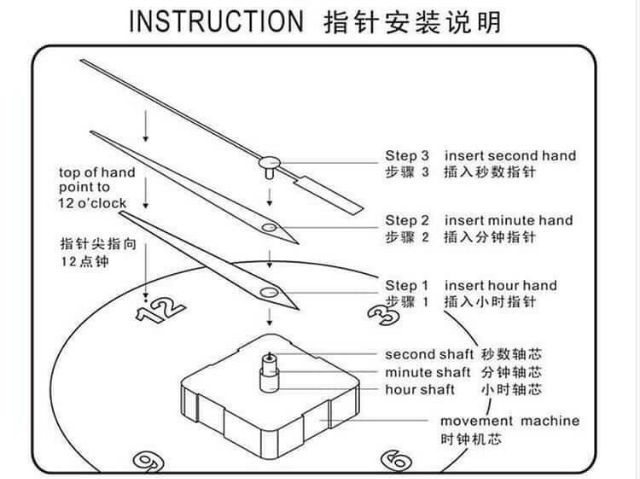 INSTRUCTION 指针安装说明

top of hand point to 12 o'clock

指针尖指向 12点钟

Step 3 insert second hand
步骤 3 插入秒数指针

Step 2 insert minute hand
步骤 2 插入分钟指针

Step 1 insert hour hand
步骤 1 插入小时指针

12

3

second shaft 秒数轴芯
minute shaft 分钟轴芯
hour shaft 小时轴芯

movement machine
时钟机芯

9

6