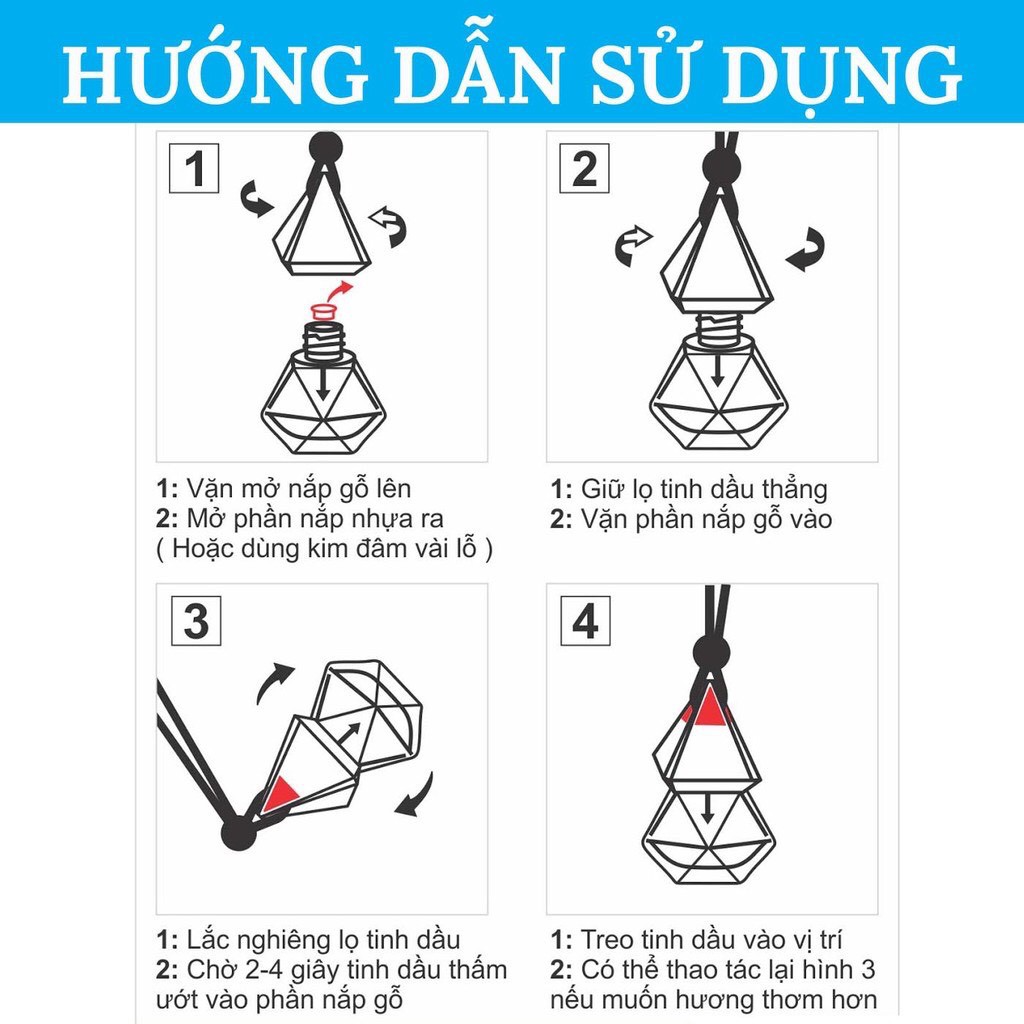 HƯỚNG DẪN SỬ DỤNG

1

1: Vặn mở nắp gỗ lên
2: Mở phần nắp nhựa ra
( Hoặc dùng kim đâm vài lỗ )

2

1: Giữ lọ tinh dầu thẳng
2: Vặn phần nắp gỗ vào

3

1: Lắc nghiêng lọ tinh dầu
2: Chờ 2-4 giây tinh dầu thấm ướt vào phần nắp gỗ

4

1: Treo tinh dầu vào vị trí
2: Có thể thao tác lại hình 3 nếu muốn hương thơm hơn