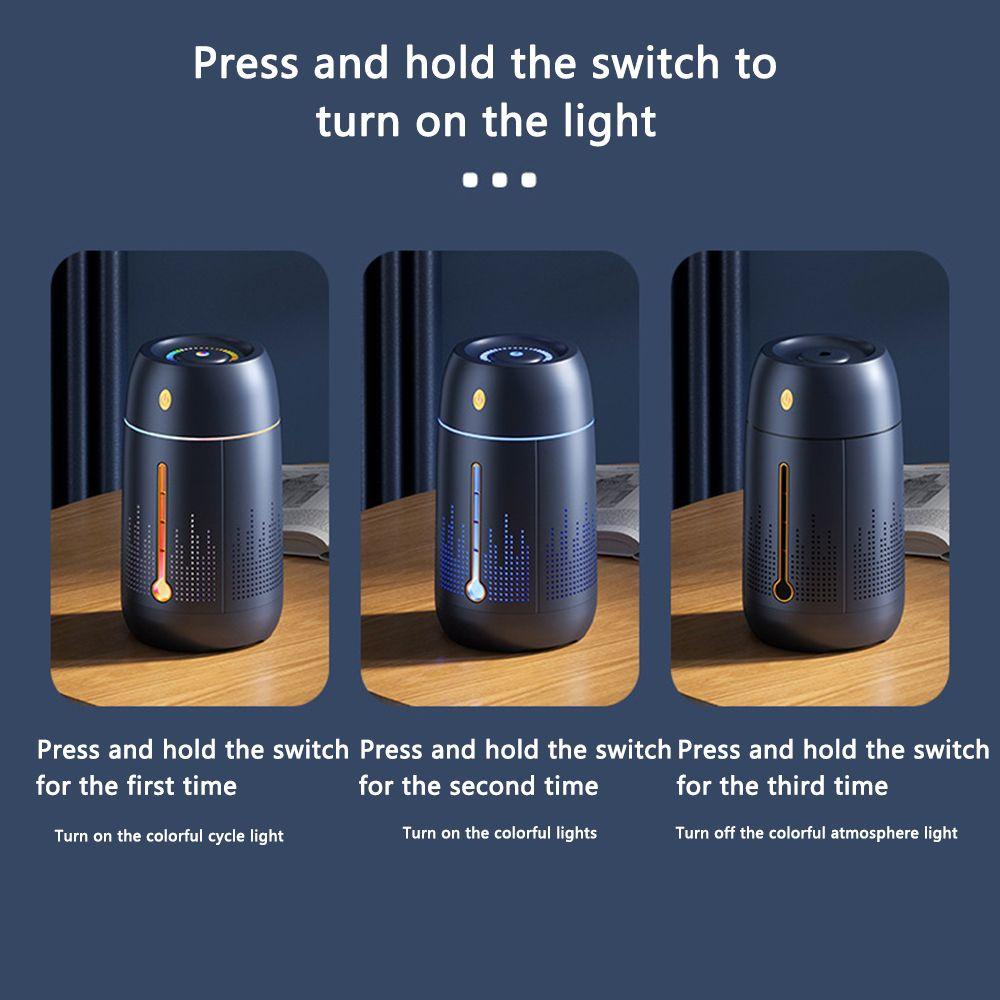 Press and hold the switch to turn on the light

Press and hold the switch for the first time

Turn on the colorful cycle light

Press and hold the switch for the second time

Turn on the colorful lights

Press and hold the switch for the third time

Turn off the colorful atmosphere light