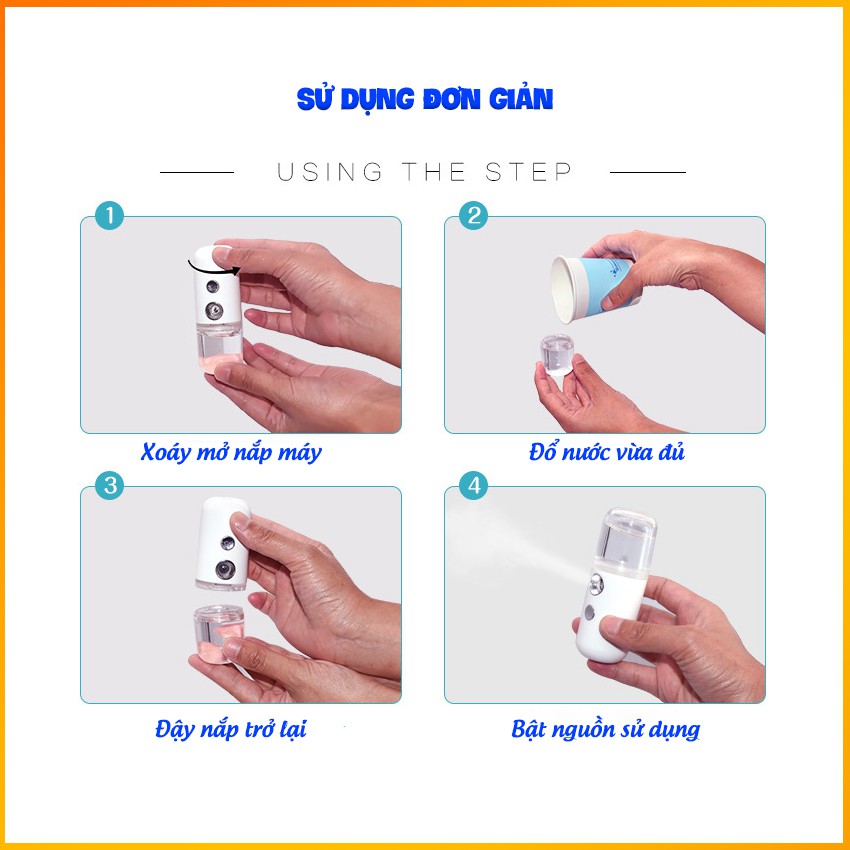 SỬ DỤNG ĐƠN GIẢN

USING THE STEP

1

Xoáy mở nắp máy

2

Đổ nước vừa đủ

3

Đậy nắp trở lại

4

Bật nguồn sử dụng