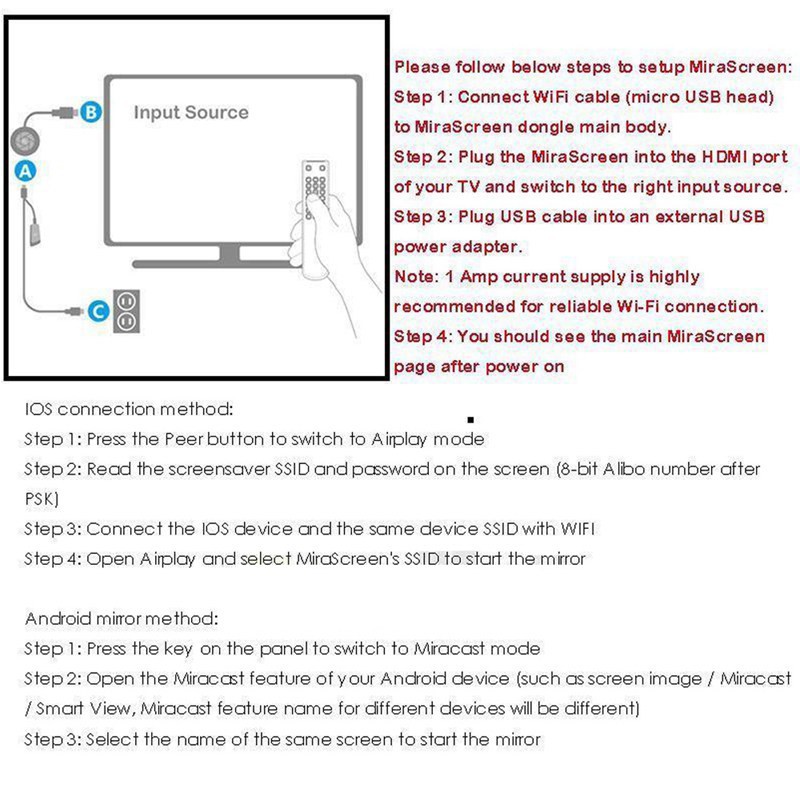 B

Input Source

A

C

Please follow below steps to setup MiraScreen:
Step 1: Connect WiFi cable (micro USB head) to MiraScreen dongle main body.
Step 2: Plug the MiraScreen into the HDMI port of your TV and switch to the right input source.
Step 3: Plug USB cable into an external USB power adapter.
Note: 1 Amp current supply is highly recommended for reliable Wi-Fi connection.
Step 4: You should see the main MiraScreen page after power on

IOS connection method:
Step 1: Press the Peer button to switch to Airplay mode
Step 2: Read the screensaver SSID and password on the screen (8-bit Alibo number after PSK)
Step 3: Connect the IOS device and the same device SSID with WIFI
Step 4: Open Airplay and select MiraScreen's SSID to start the mirror

Android mirror method:
Step 1: Press the key on the panel to switch to Miracast mode
Step 2: Open the Miracast feature of your Android device (such as screen image / Miracast / Smart View, Miracast feature name for different devices will be different)
Step 3: Select the name of the same screen to start the mirror