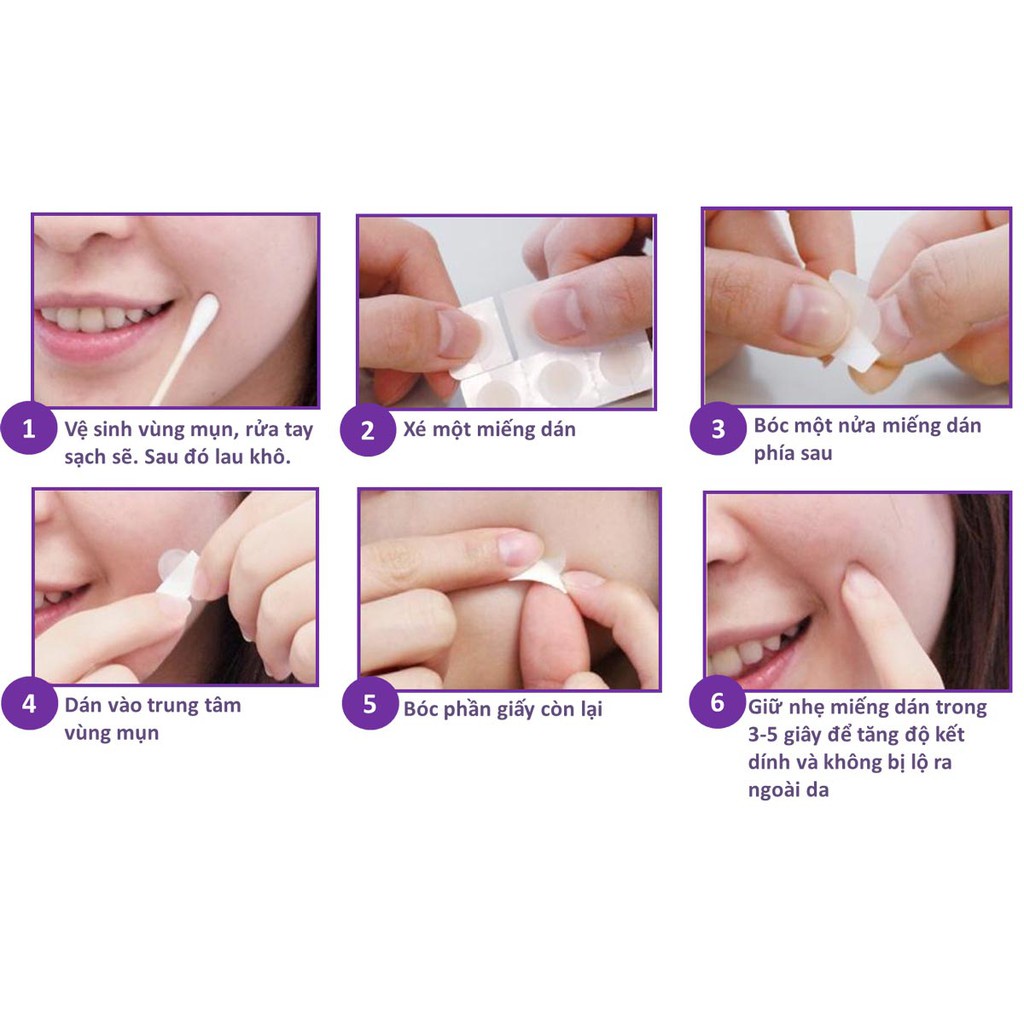 1 Vệ sinh vùng mụn, rửa tay sạch sẽ. Sau đó lau khô.

2 Xé một miếng dán

3 Bóc một nửa miếng dán phía sau

4 Dán vào trung tâm vùng mụn

5 Bóc phần giấy còn lại

6 Giữ nhẹ miếng dán trong 3-5 giây để tăng độ kết dính và không bị lộ ra ngoài da