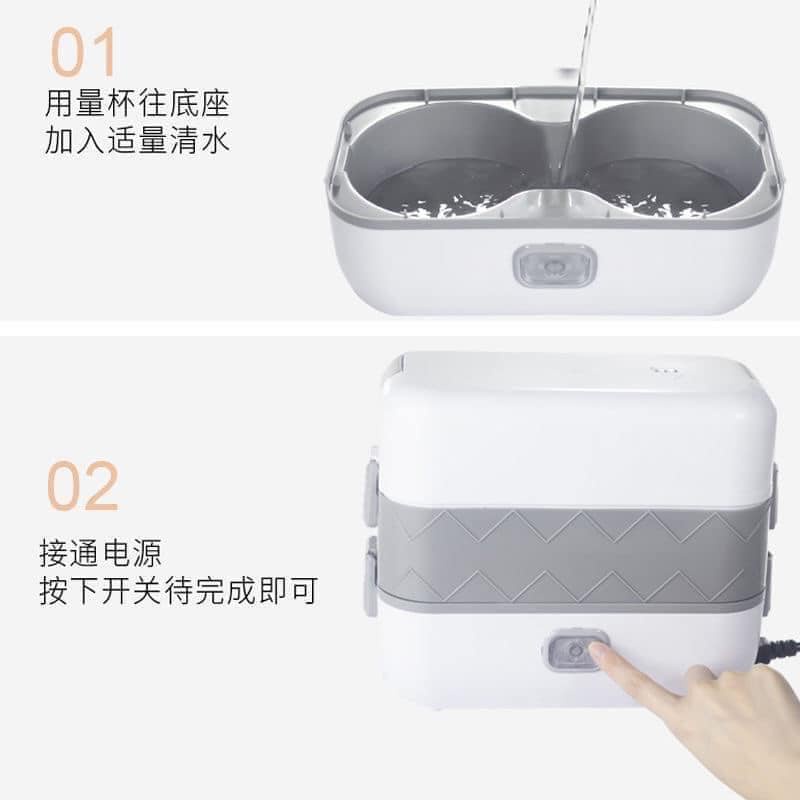 01
用量杯往底座
加入适量清水

02
接通电源
按下开关待完成即可