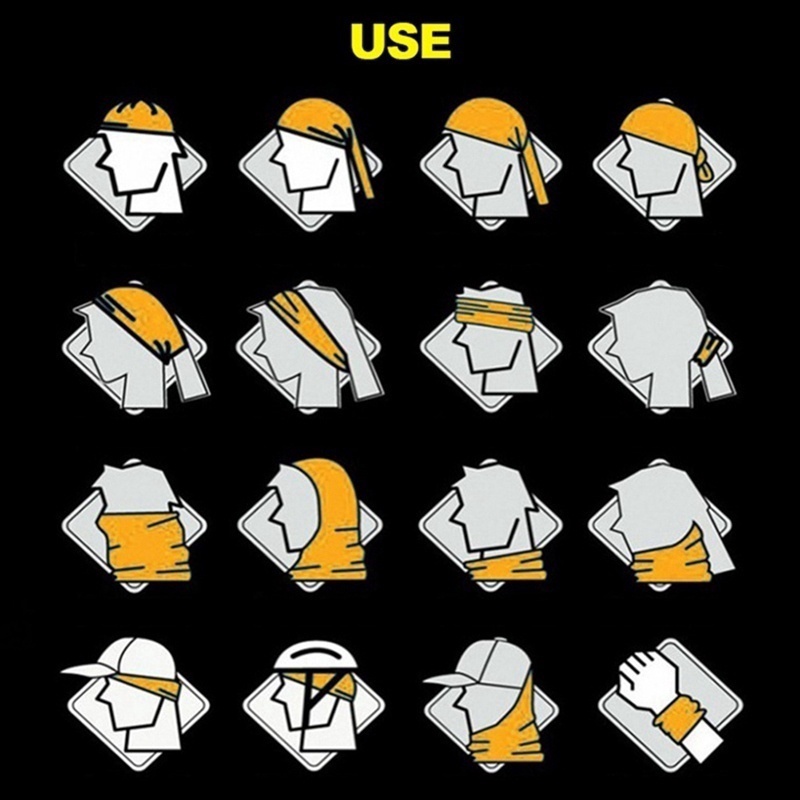 USE