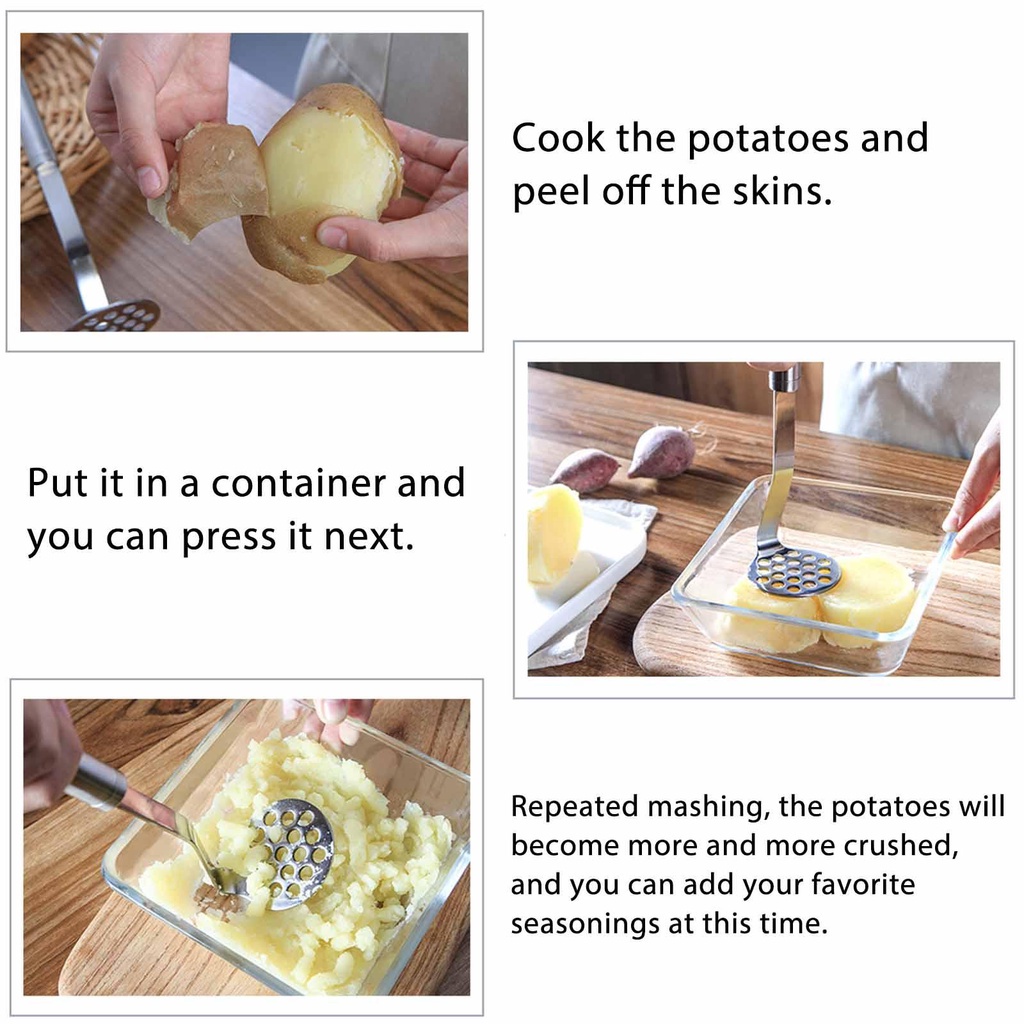 Cook the potatoes and peel off the skins.

Put it in a container and you can press it next.

Repeated mashing, the potatoes will become more and more crushed, and you can add your favorite seasonings at this time.