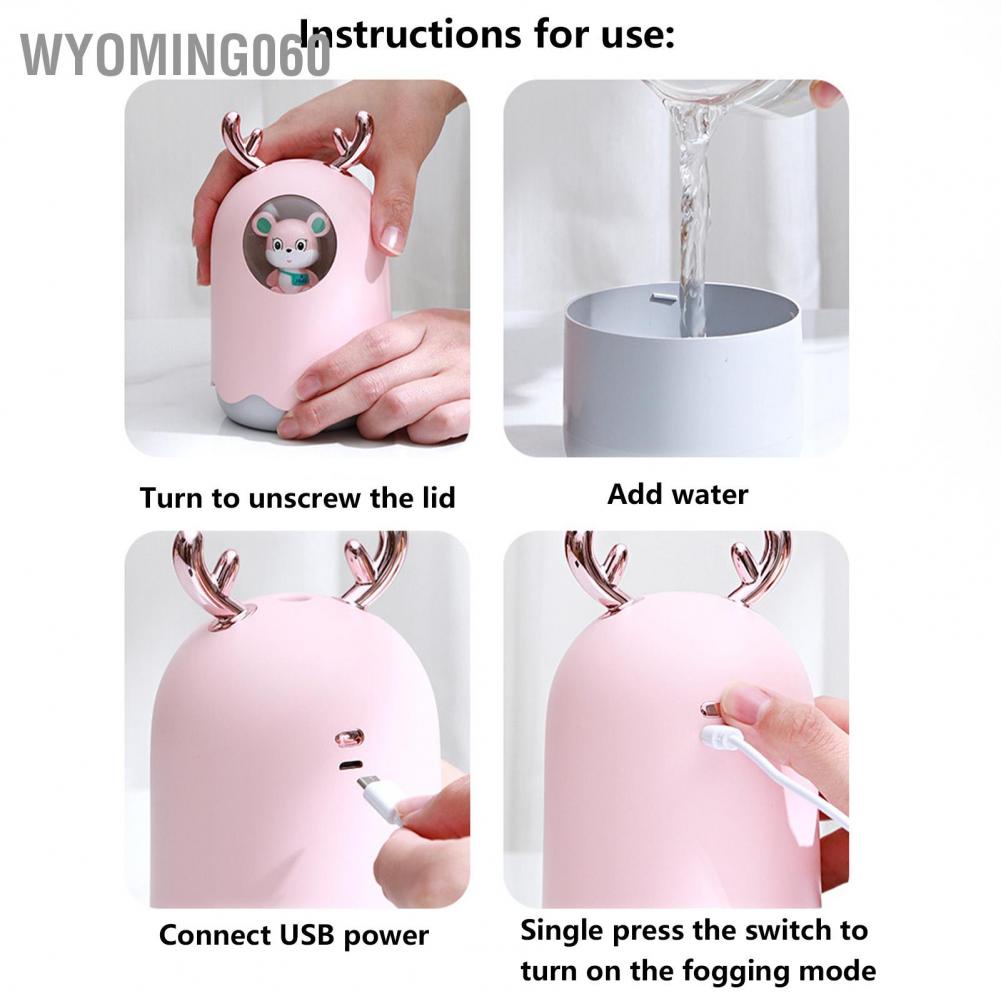 WYOMING060

Instructions for use:

Turn to unscrew the lid

Add water

Connect USB power

Single press the switch to turn on the fogging mode