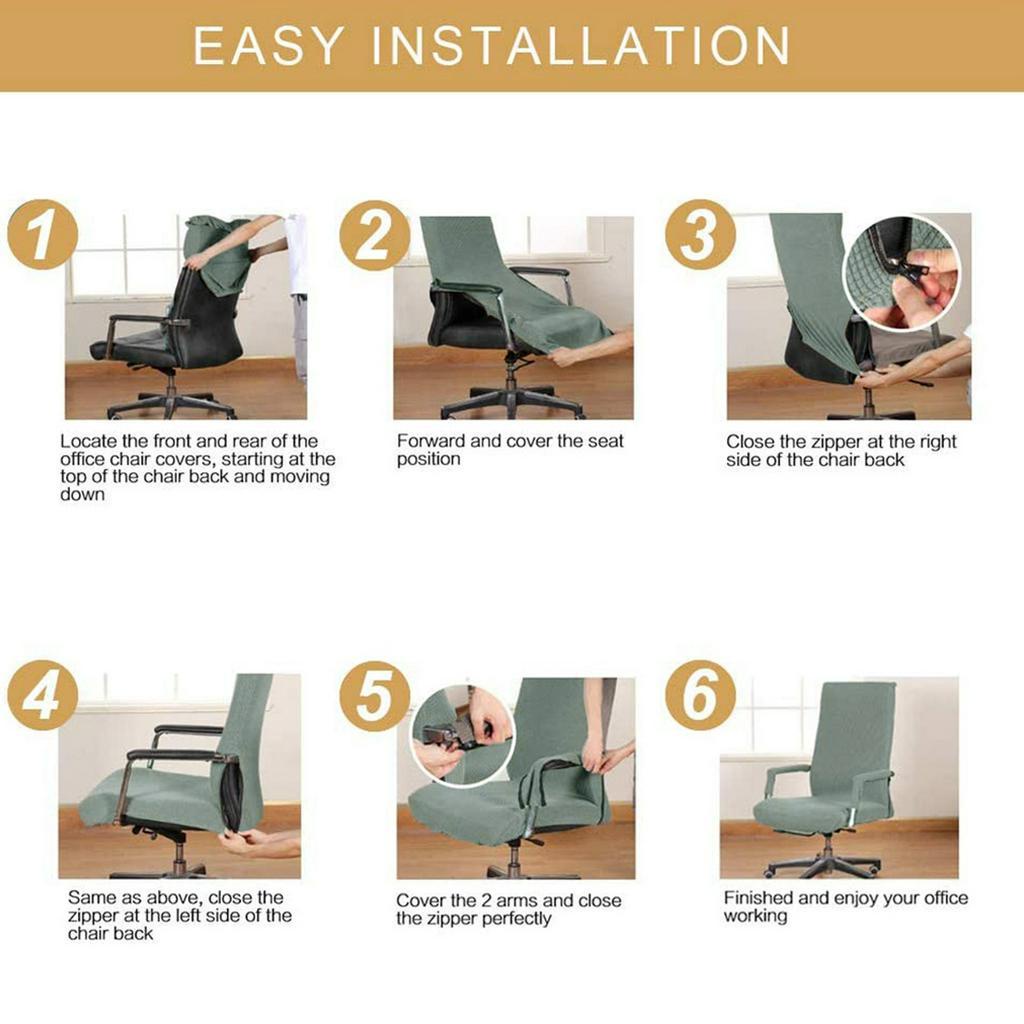 EASY INSTALLATION

1

Locate the front and rear of the office chair covers, starting at the top of the chair back and moving down

2

Forward and cover the seat position

3

Close the zipper at the right side of the chair back

4

Same as above, close the zipper at the left side of the chair back

5

Cover the 2 arms and close the zipper perfectly

6

Finished and enjoy your office working