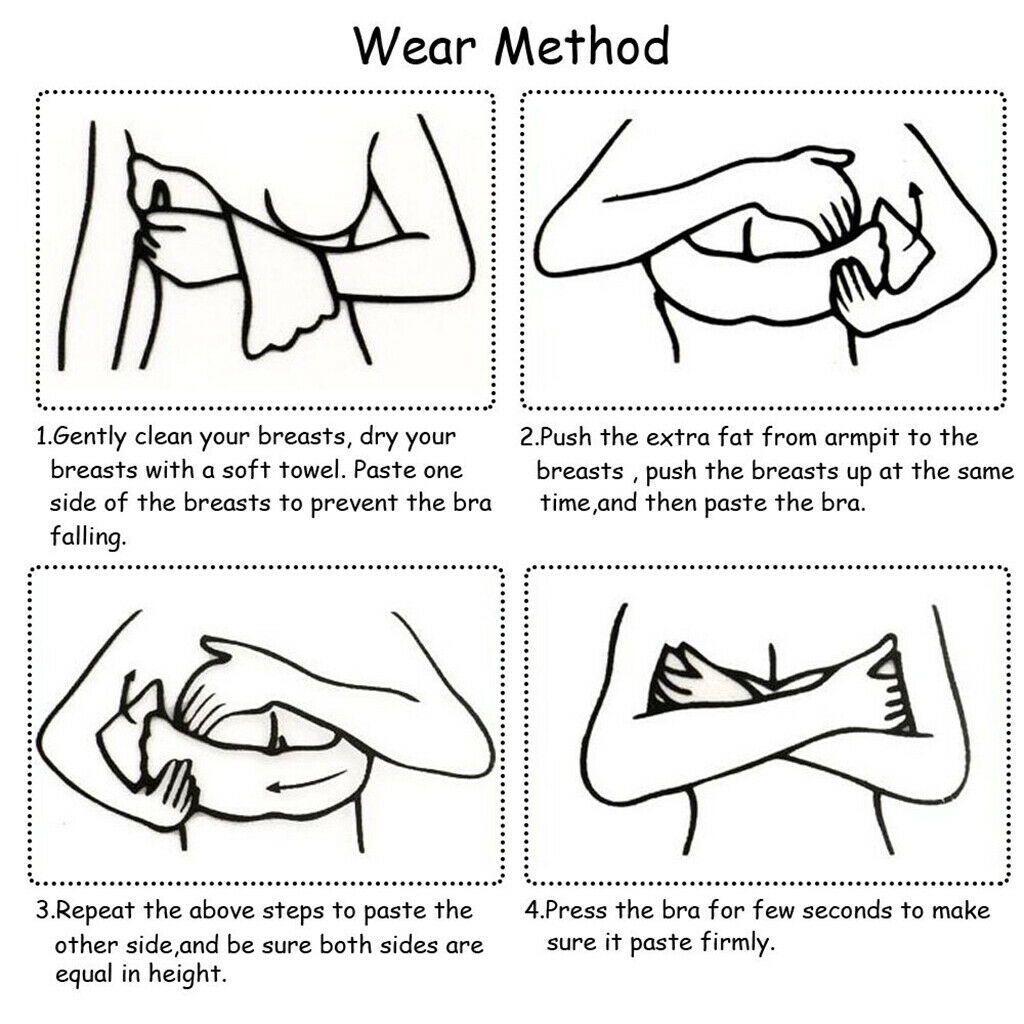 Wear Method

1.Gently clean your breasts, dry your breasts with a soft towel. Paste one side of the breasts to prevent the bra falling.

2.Push the extra fat from armpit to the breasts , push the breasts up at the same time,and then paste the bra.

3.Repeat the above steps to paste the other side,and be sure both sides are equal in height.

4.Press the bra for few seconds to make sure it paste firmly.