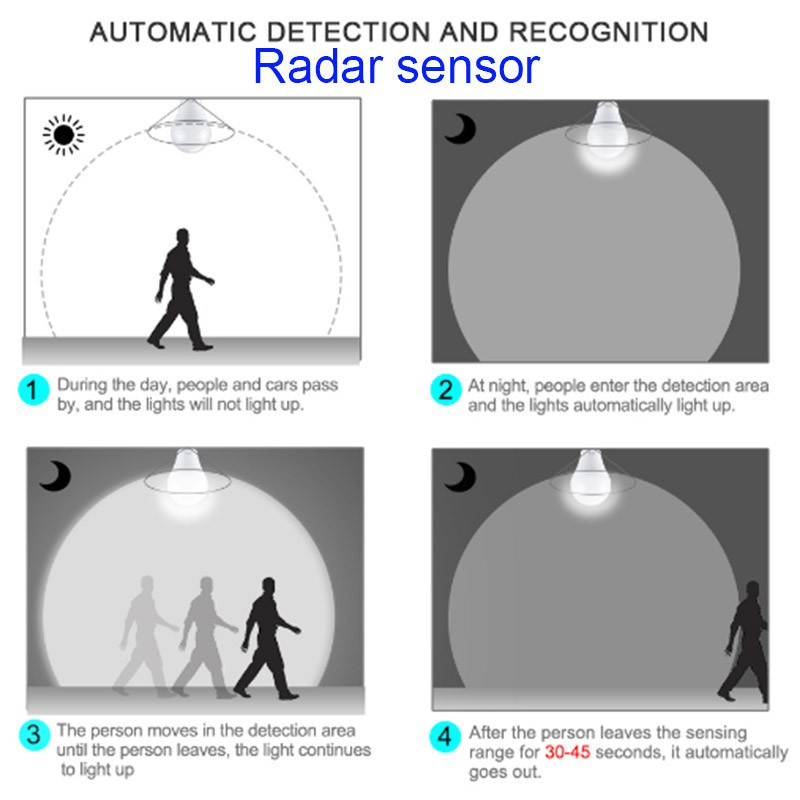 AUTOMATIC DETECTION AND RECOGNITION
Radar sensor

1 During the day, people and cars pass by, and the lights will not light up.

2 At night, people enter the detection area and the lights automatically light up.

3 The person moves in the detection area until the person leaves, the light continues to light up

4 After the person leaves the sensing range for 30-45 seconds, it automatically goes out.