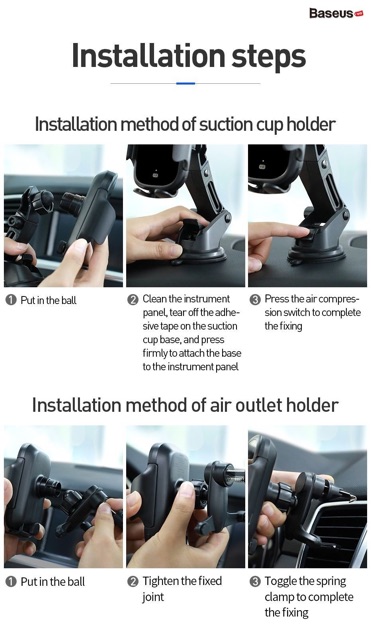 Baseus

Installation steps

Installation method of suction cup holder

❶ Put in the ball

❷ Clean the instrument panel, tear off the adhesive tape on the suction cup base, and press firmly to attach the base to the instrument panel

❸ Press the air compression switch to complete the fixing

Installation method of air outlet holder

❶ Put in the ball

❷ Tighten the fixed joint

❸ Toggle the spring clamp to complete the fixing