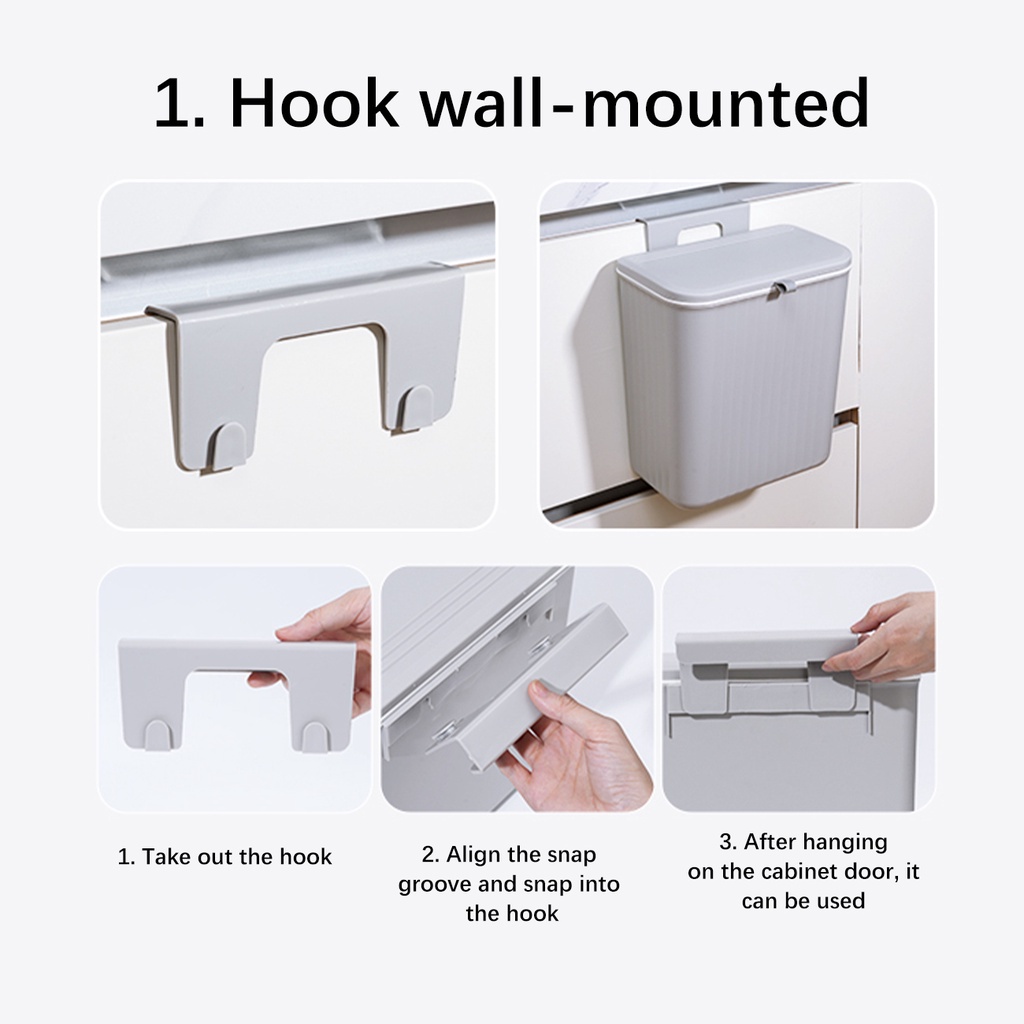 1. Hook wall-mounted

1. Take out the hook

2. Align the snap groove and snap into the hook

3. After hanging on the cabinet door, it can be used