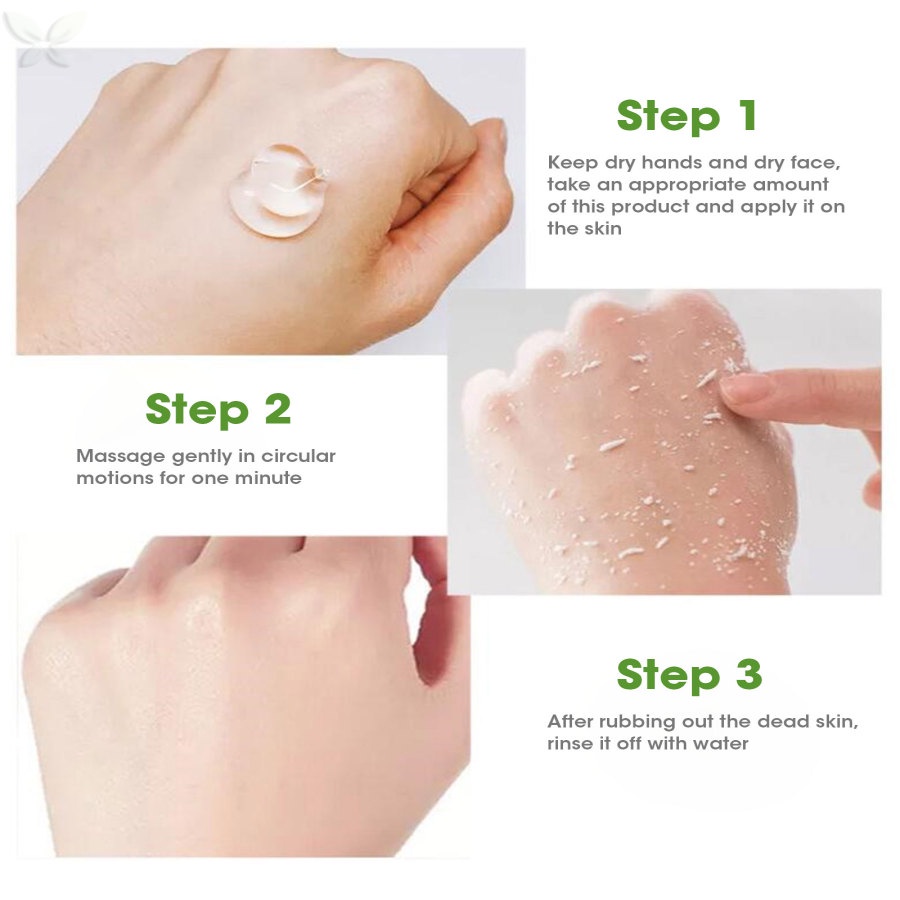 Step 1

Keep dry hands and dry face, take an appropriate amount of this product and apply it on the skin

Step 2

Massage gently in circular motions for one minute

Step 3

After rubbing out the dead skin, rinse it off with water