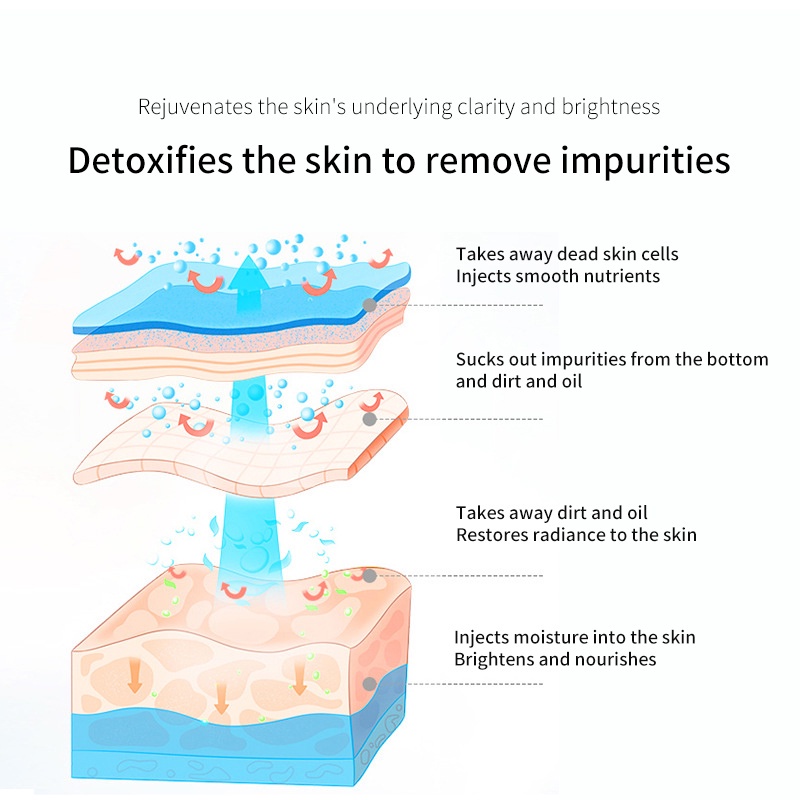 Rejuvenates the skin's underlying clarity and brightness

Detoxifies the skin to remove impurities

Takes away dead skin cells
Injects smooth nutrients

Sucks out impurities from the bottom and dirt and oil

Takes away dirt and oil
Restores radiance to the skin

Injects moisture into the skin
Brightens and nourishes