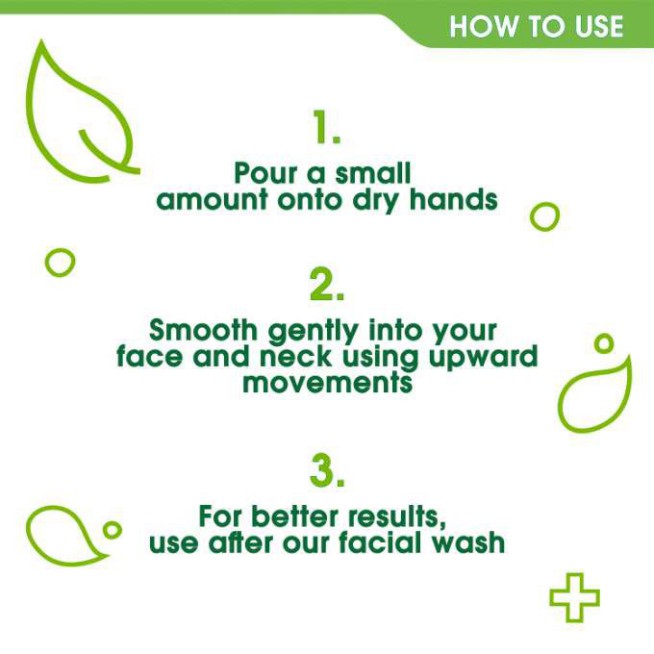 HOW TO USE

1.
Pour a small amount onto dry hands

2.
Smooth gently into your face and neck using upward movements

3.
For better results, use after our facial wash