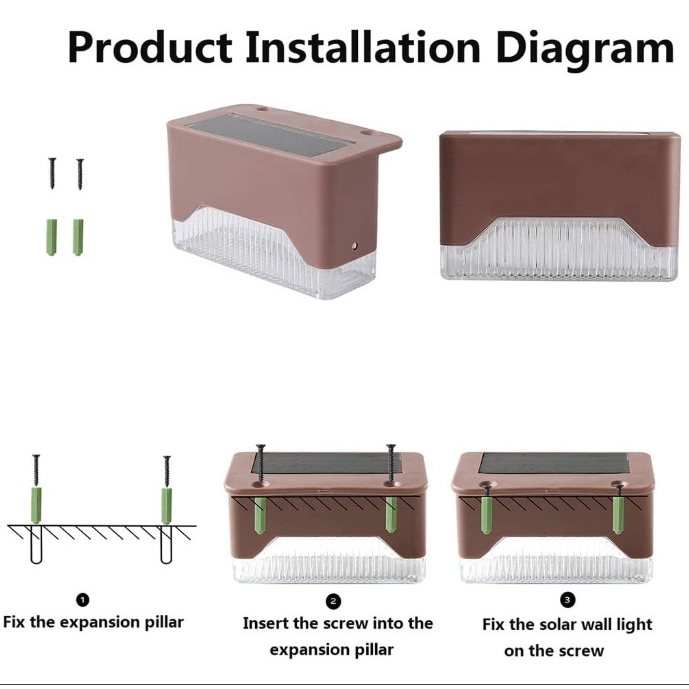 Product Installation Diagram

1
Fix the expansion pillar

2
Insert the screw into the expansion pillar

3
Fix the solar wall light on the screw