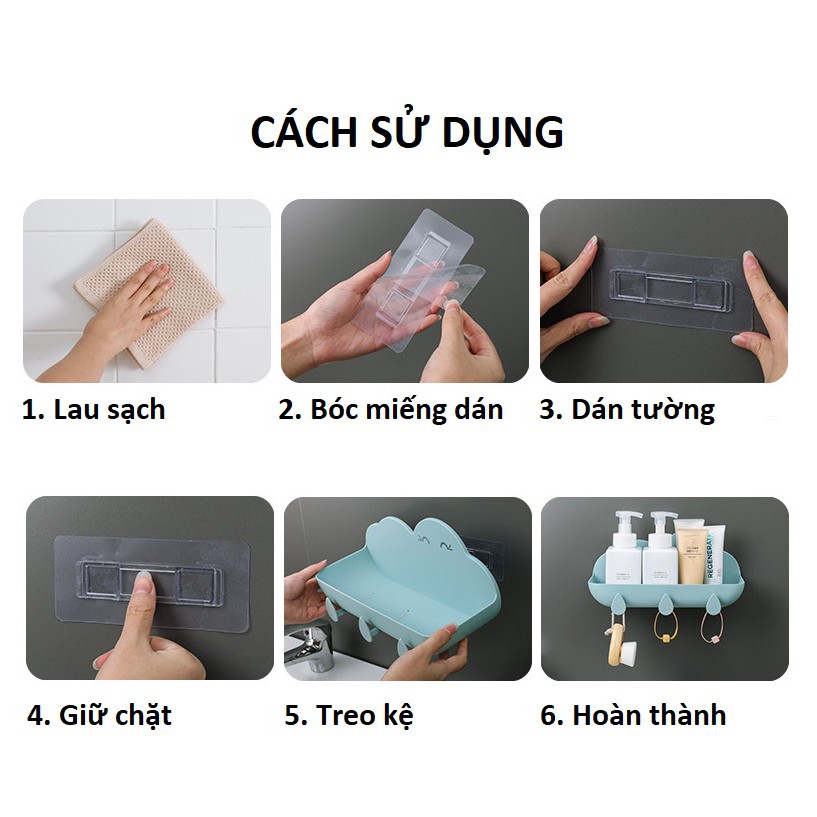 CÁCH SỬ DỤNG

1. Lau sạch

2. Bóc miếng dán

3. Dán tường

4. Giữ chặt

5. Treo kệ

6. Hoàn thành

REGENERA