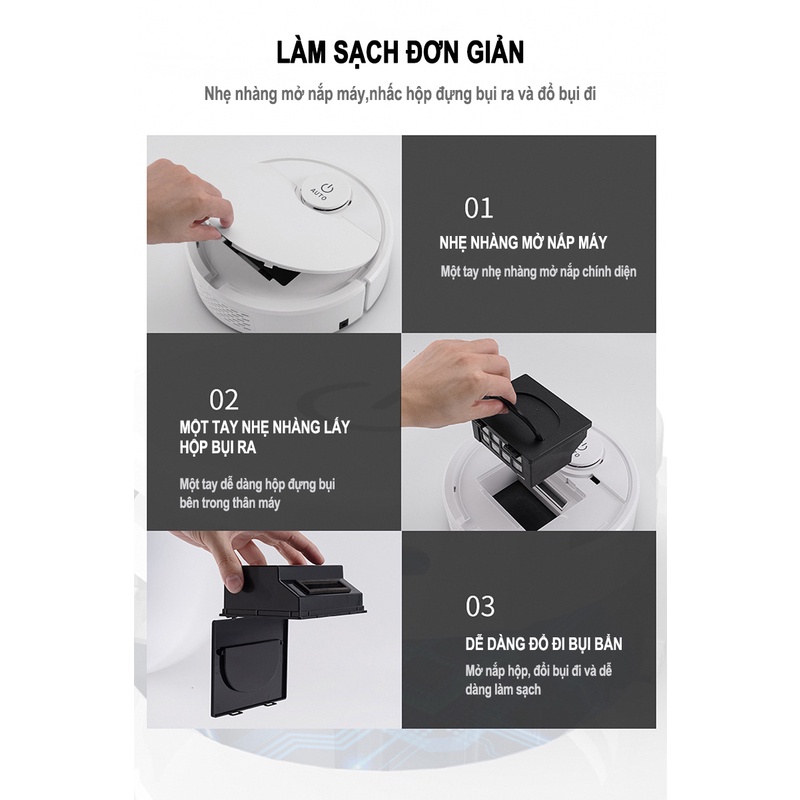 LÀM SẠCH ĐƠN GIẢN

Nhẹ nhàng mở nắp máy,nhấc hộp đựng bụi ra và đổ bụi đi

AUTO

01

NHẸ NHÀNG MỞ NẮP MÁY

Một tay nhẹ nhàng mở nắp chính diện

02

MỘT TAY NHẸ NHÀNG LẤY HỘP BỤI RA

Một tay dễ dàng hộp đựng bụi bên trong thân máy

03

DỄ DÀNG ĐỔ ĐI BỤI BẨN

Mở nắp hộp, đổi bụi đi và dễ dàng làm sạch