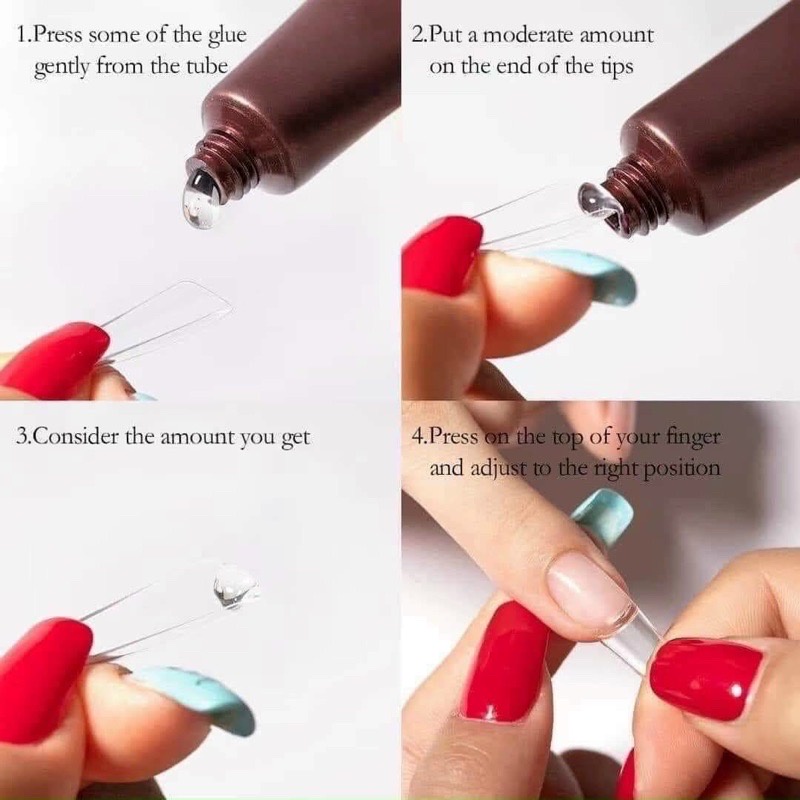 1.Press some of the glue gently from the tube

2.Put a moderate amount on the end of the tips

3.Consider the amount you get

4.Press on the top of your finger and adjust to the right position