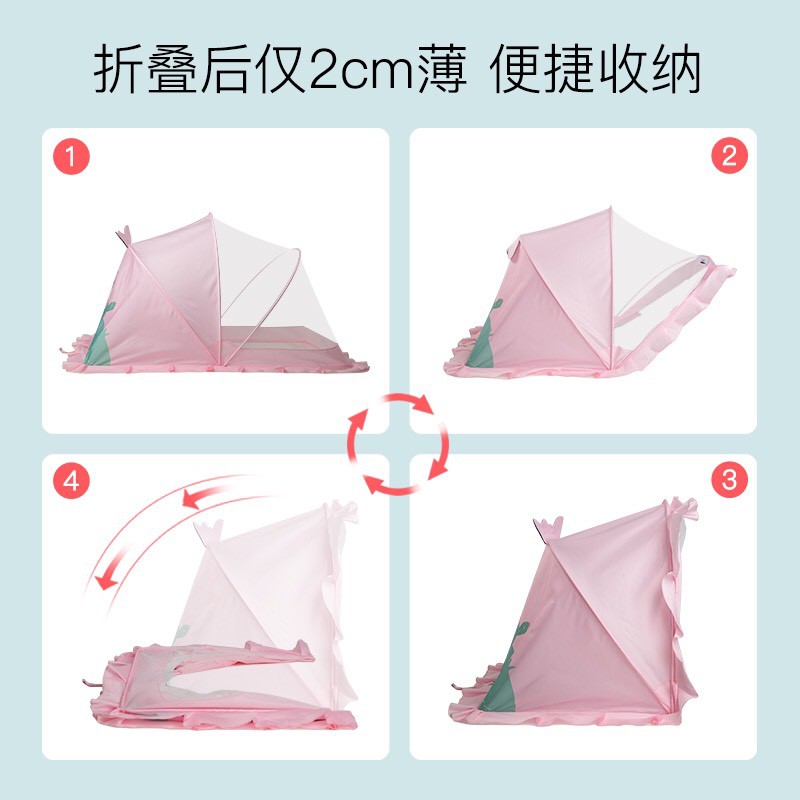 折叠后仅2cm薄 便捷收纳

1

2

4

3