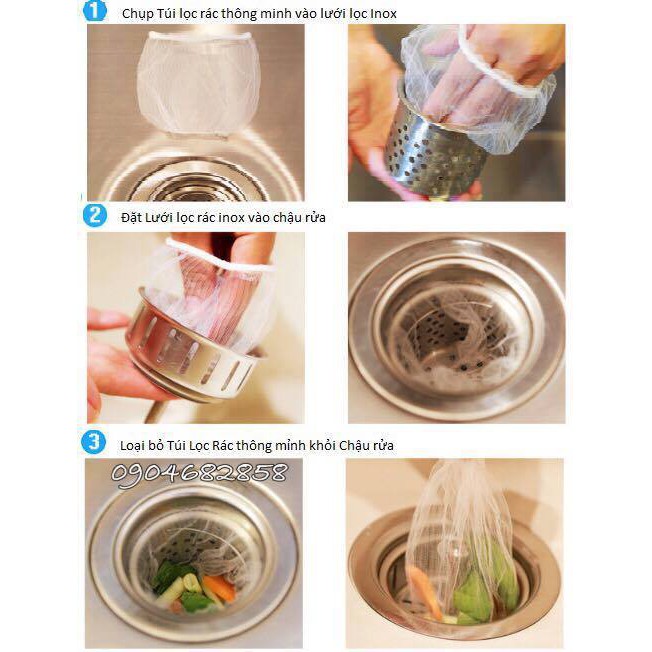 1 Chụp Túi lọc rác thông minh vào lưới lọc Inox

2 Đặt Lưới lọc rác inox vào chậu rửa

3 Loại bỏ Túi Lọc Rác thông mỉnh khỏi Chậu rửa

0904682858