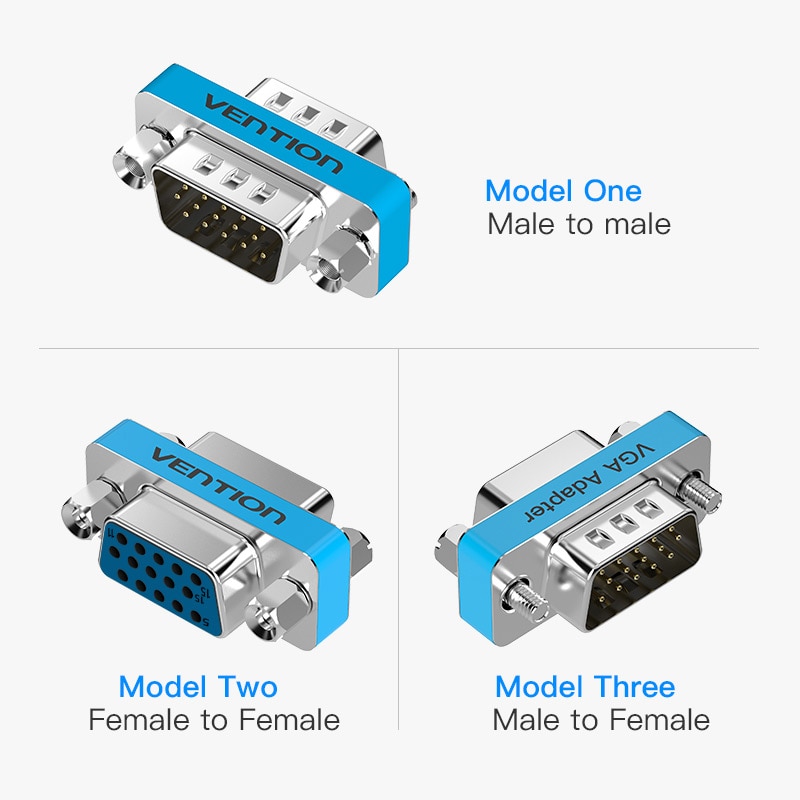 VENTION

Model One
Male to male

VENTION

11
15
5

Model Two
Female to Female

VGA Adapter

Model Three
Male to Female