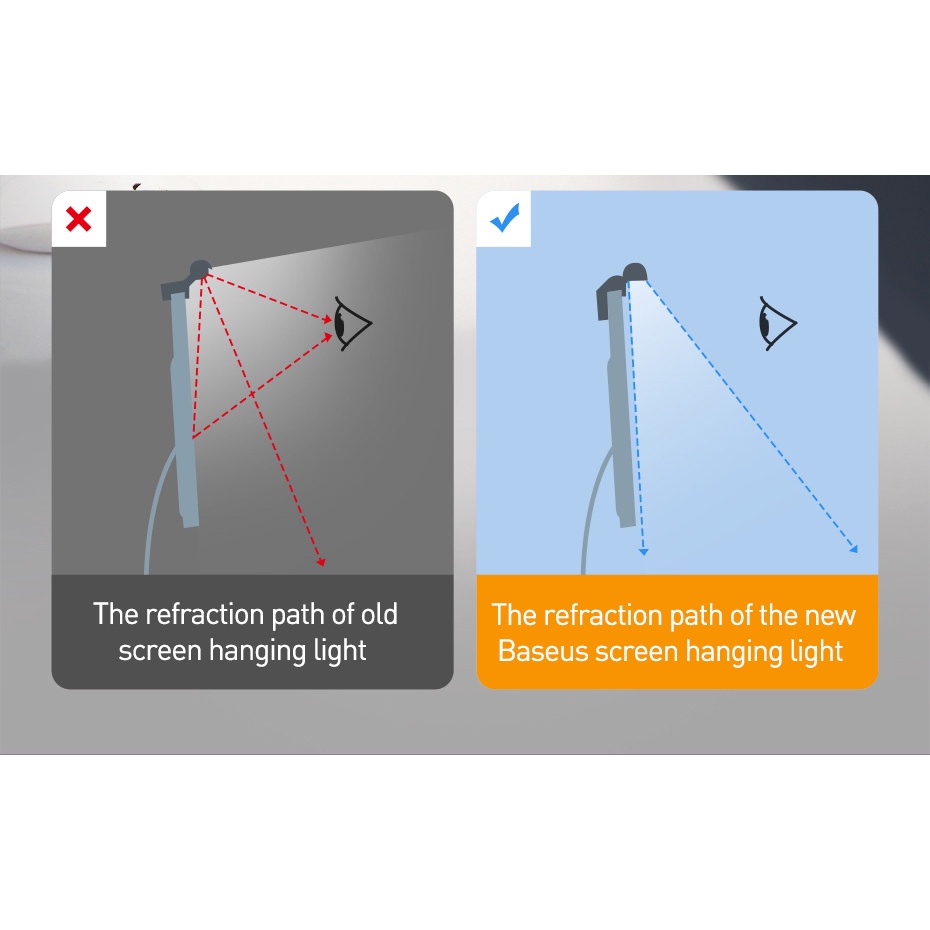 The refraction path of old screen hanging light

The refraction path of the new Baseus screen hanging light