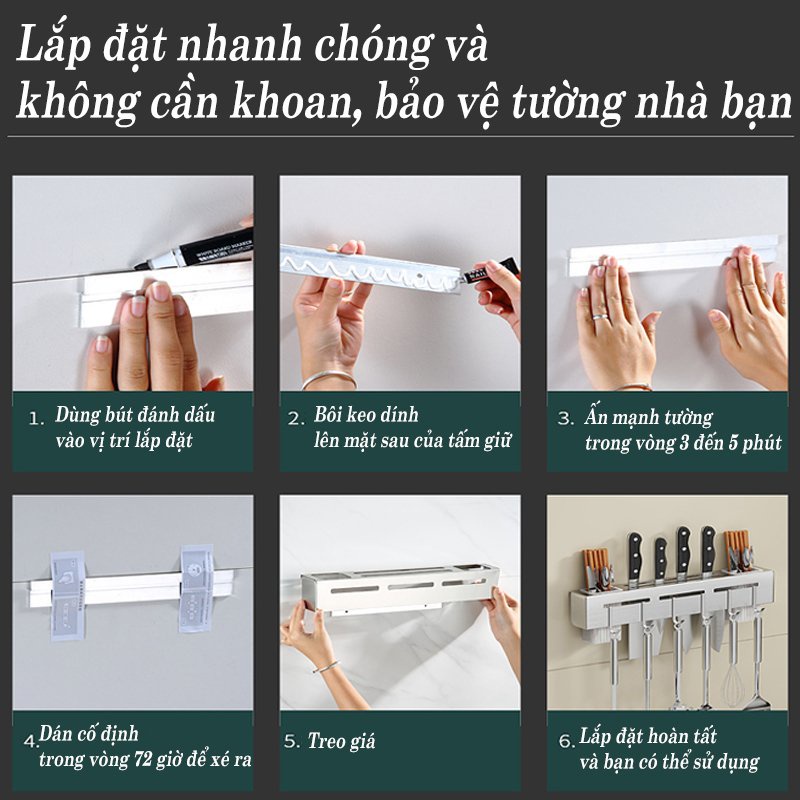 Lắp đặt nhanh chóng và không cần khoan, bảo vệ tường nhà bạn

WHITE BOARD MARKER

1. Dùng bút đánh dấu vào vị trí lắp đặt

2. Bôi keo dính lên mặt sau của tấm giữ

3. Ấn mạnh tường trong vòng 3 đến 5 phút

4. Dán cố định trong vòng 72 giờ để xé ra

5. Treo giá

6. Lắp đặt hoàn tất và bạn có thể sử dụng