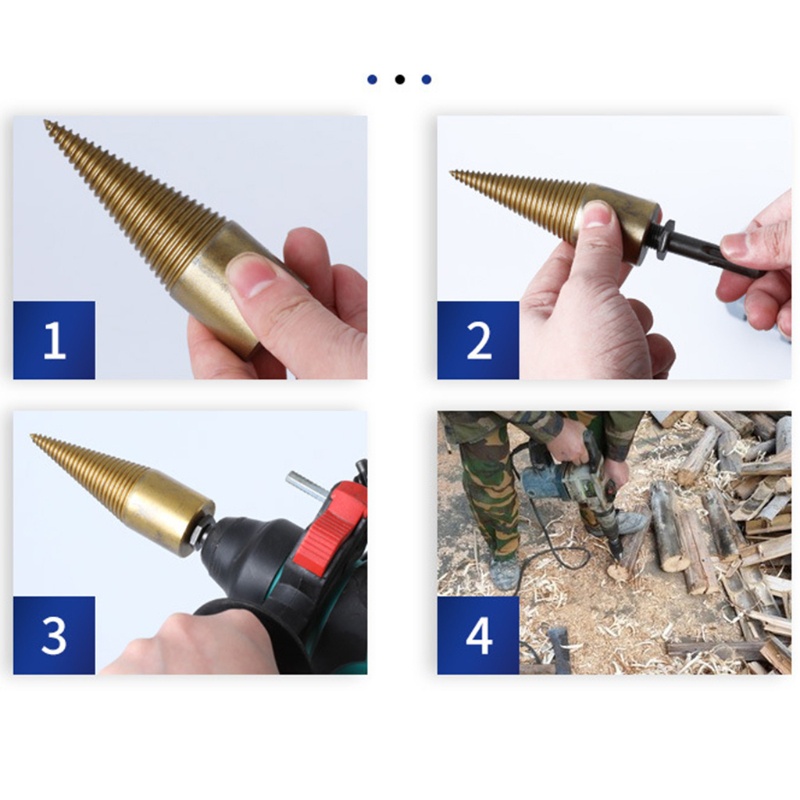 1

2

3

4