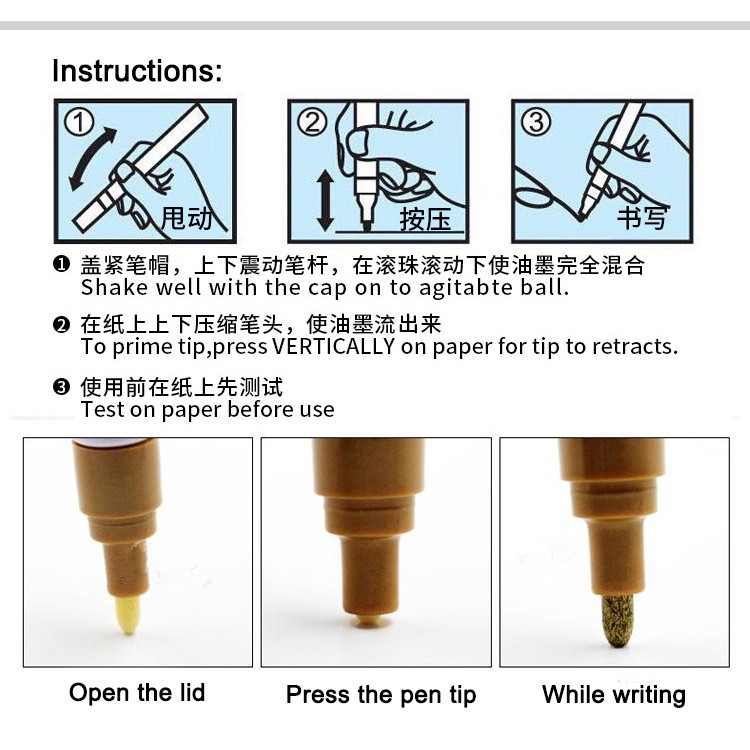 Instructions:

① 甩动

② 按压

③ 书写

❶ 盖紧笔帽，上下震动笔杆，在滚珠滚动下使油墨完全混合
Shake well with the cap on to agitabte ball.

❷ 在纸上上下压缩笔头，使油墨流出来
To prime tip,press VERTICALLY on paper for tip to retracts.

❸ 使用前在纸上先测试
Test on paper before use

Open the lid

Press the pen tip

While writing