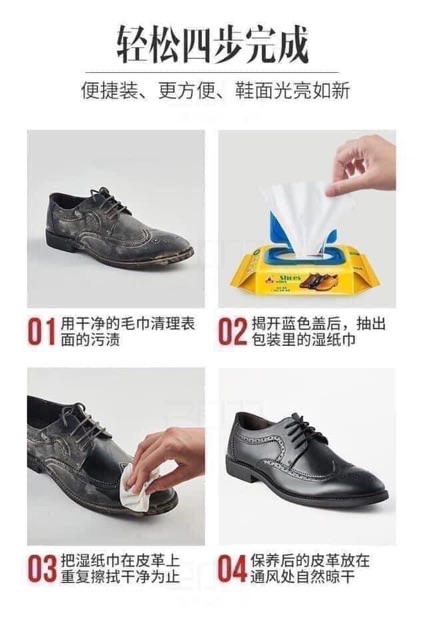 轻松四步完成

便捷装、更方便、鞋面光亮如新

Shoes

01 用干净的毛巾清理表面的污渍

02 揭开蓝色盖后，抽出包装里的湿纸巾

03 把湿纸巾在皮革上重复擦拭干净为止

04 保养后的皮革放在通风处自然晾干