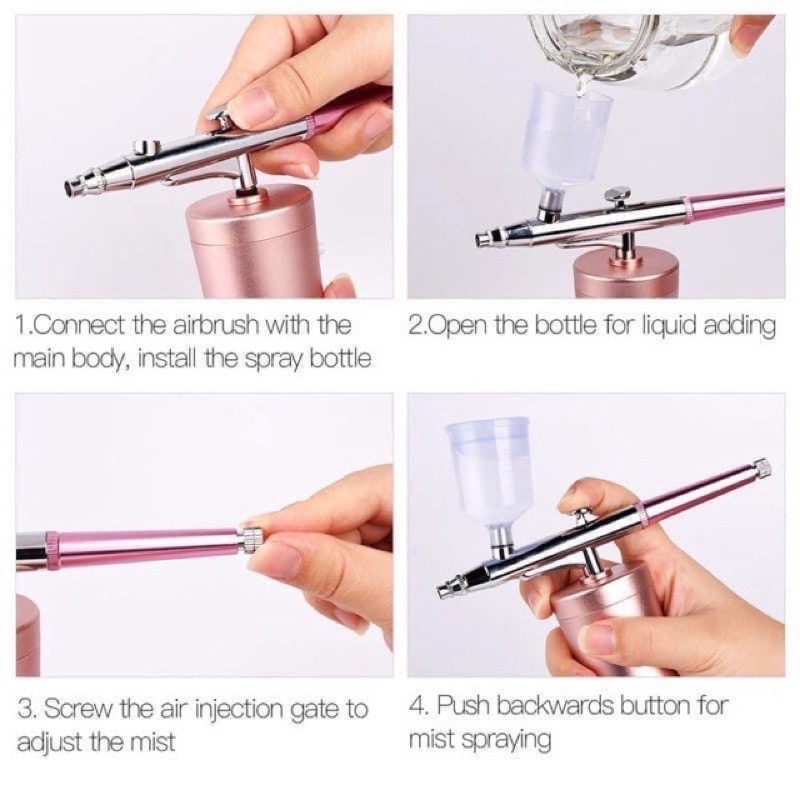 1.Connect the airbrush with the main body, install the spray bottle

2.Open the bottle for liquid adding

3. Screw the air injection gate to adjust the mist

4. Push backwards button for mist spraying