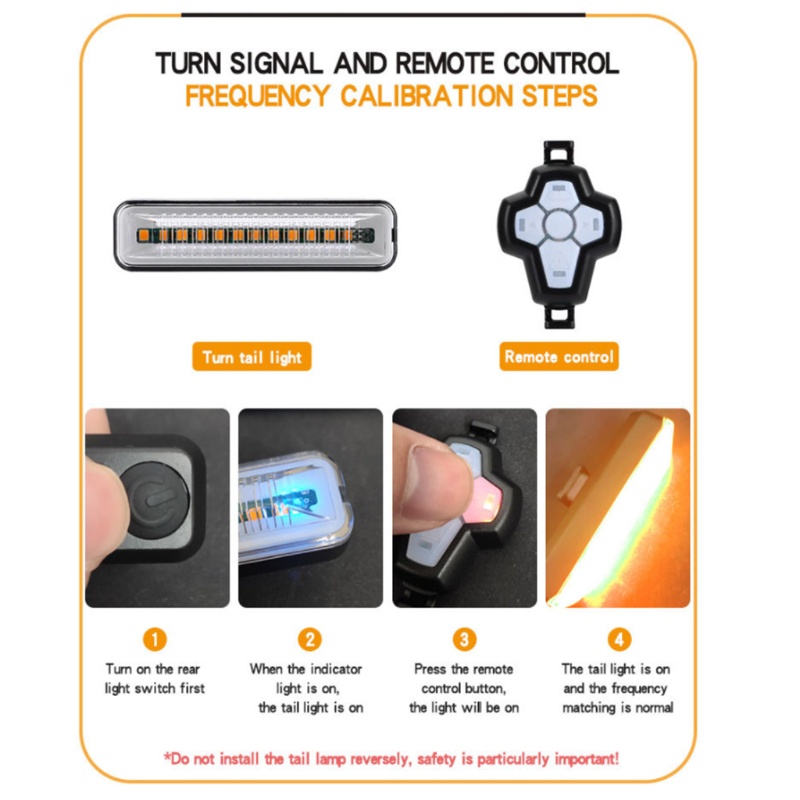 TURN SIGNAL AND REMOTE CONTROL
FREQUENCY CALIBRATION STEPS

Turn tail light

Remote control

1
Turn on the rear light switch first

2
When the indicator light is on, the tail light is on

3
Press the remote control button, the light will be on

4
The tail light is on and the frequency matching is normal

*Do not install the tail lamp reversely, safety is particularly important!